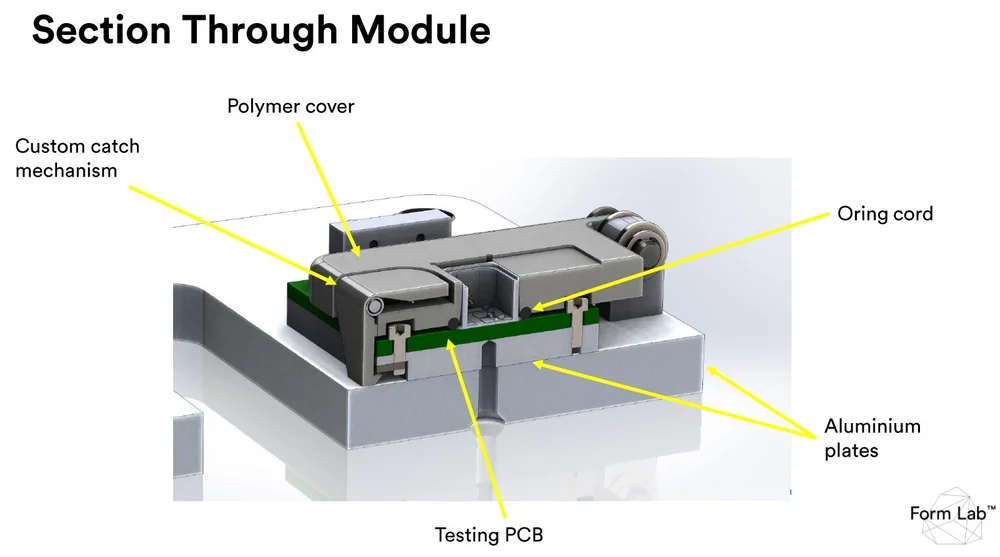 Section Through Module

Polymer cover

Custom catch mechanism

Oring cord

Aluminium plates

Testing PCB

Form Lab™