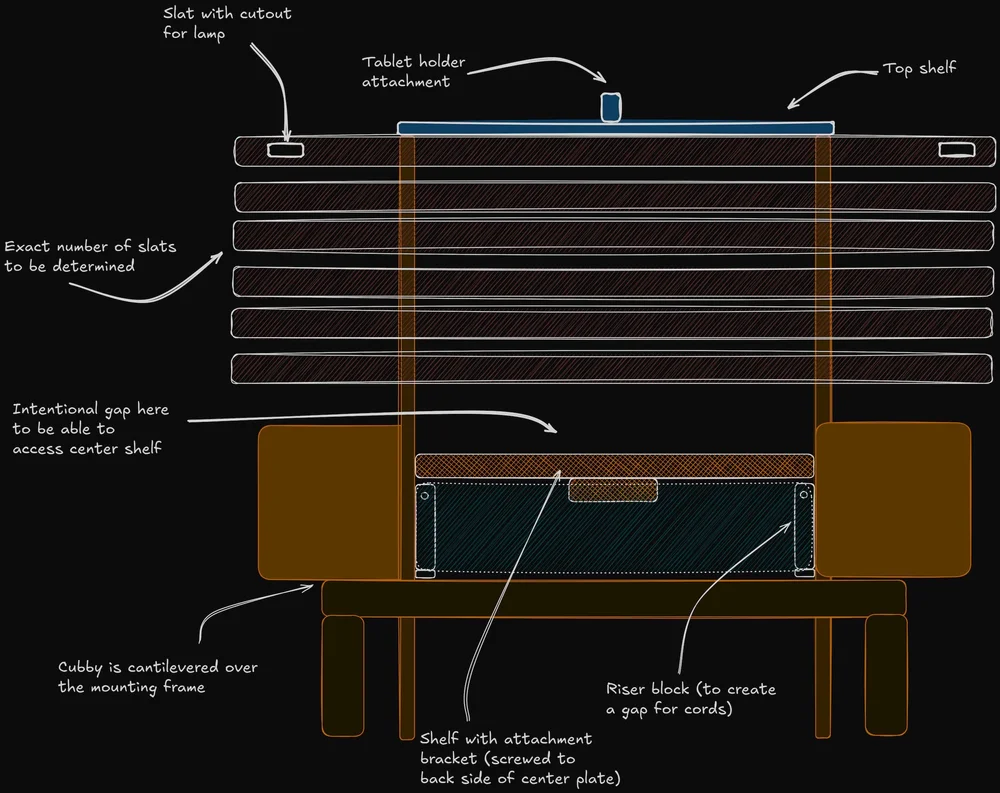 Slat with cutout for lamp

Tablet holder attachment

Top shelf

Exact number of slats to be determined

Intentional gap here to be able to access center shelf

Cubby is cantilevered over the mounting frame

Riser block (to create a gap for cords)

Shelf with attachment bracket (screwed to back side of center plate)