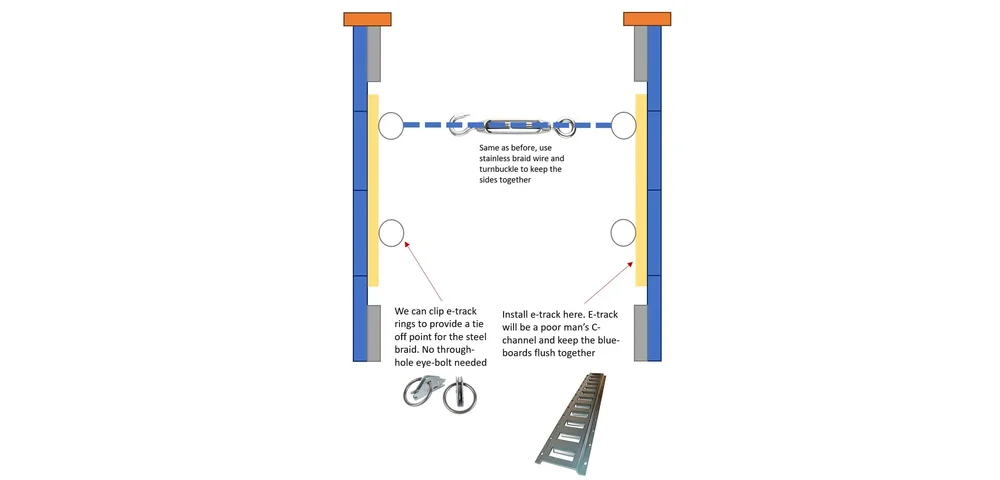 Same as before, use stainless braid wire and turnbuckle to keep the sides together

We can clip e-track rings to provide a tie off point for the steel braid. No through-hole eye-bolt needed

Install e-track here. E-track will be a poor man's C-channel and keep the blue-boards flush together