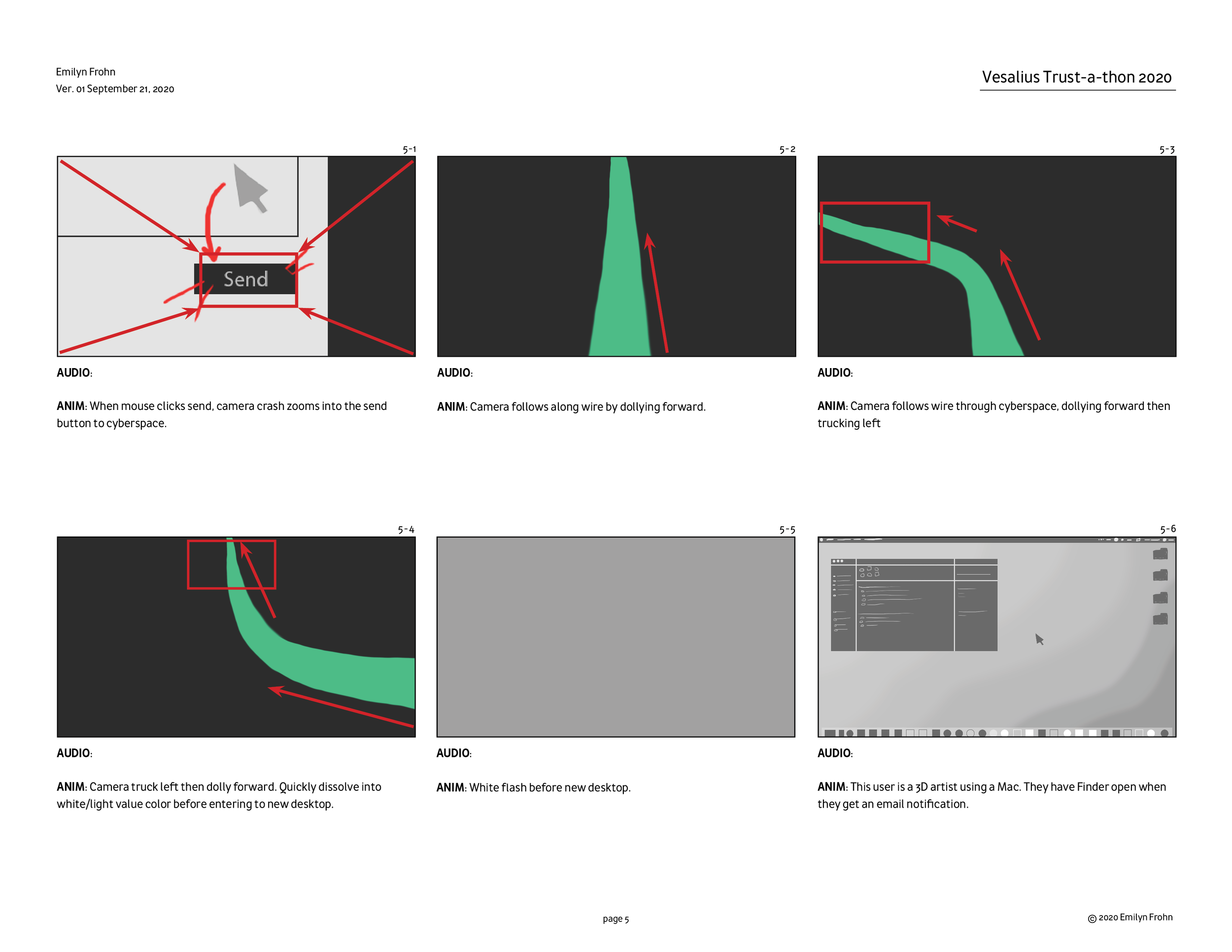 Emilyn Frohn
Ver. 01 September 21, 2020

Vesalius Trust-a-thon 2020

5-1

Send

AUDIO:

ANIM: When mouse clicks send, camera crash zooms into the send button to cyberspace.

5-2

AUDIO:

ANIM: Camera follows along wire by dollying forward.

5-3

AUDIO:

ANIM: Camera follows wire through cyberspace, dollying forward then trucking left

5-4

AUDIO:

ANIM: Camera truck left then dolly forward. Quickly dissolve into white/light value color before entering to new desktop.

5-5

AUDIO:

ANIM: White flash before new desktop.

5-6

AUDIO:

ANIM: This user is a 3D artist using a Mac. They have Finder open when they get an email notification.

page 5

© 2020 Emilyn Frohn