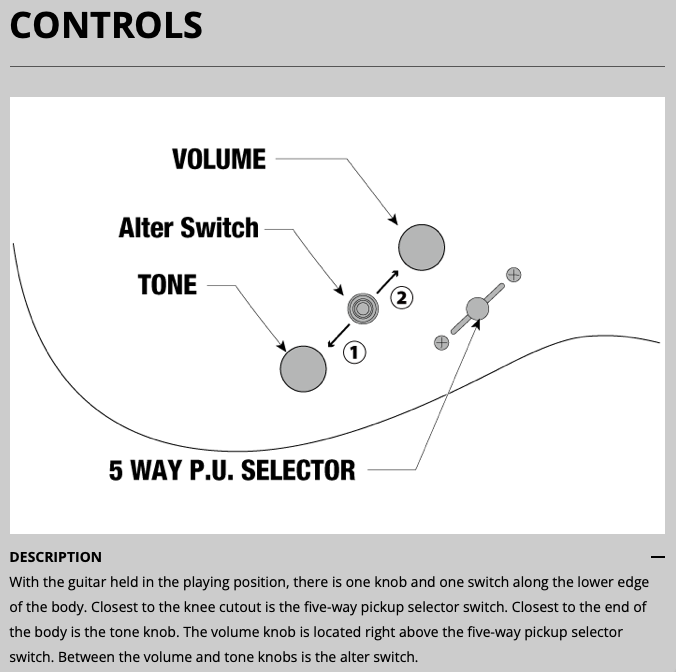 CONTROLS

VOLUME

Alter Switch

TONE

2

1

5 WAY P.U. SELECTOR

DESCRIPTION

—

With the guitar held in the playing position, there is one knob and one switch along the lower edge of the body. Closest to the knee cutout is the five-way pickup selector switch. Closest to the end of the body is the tone knob. The volume knob is located right above the five-way pickup selector switch. Between the volume and tone knobs is the alter switch.