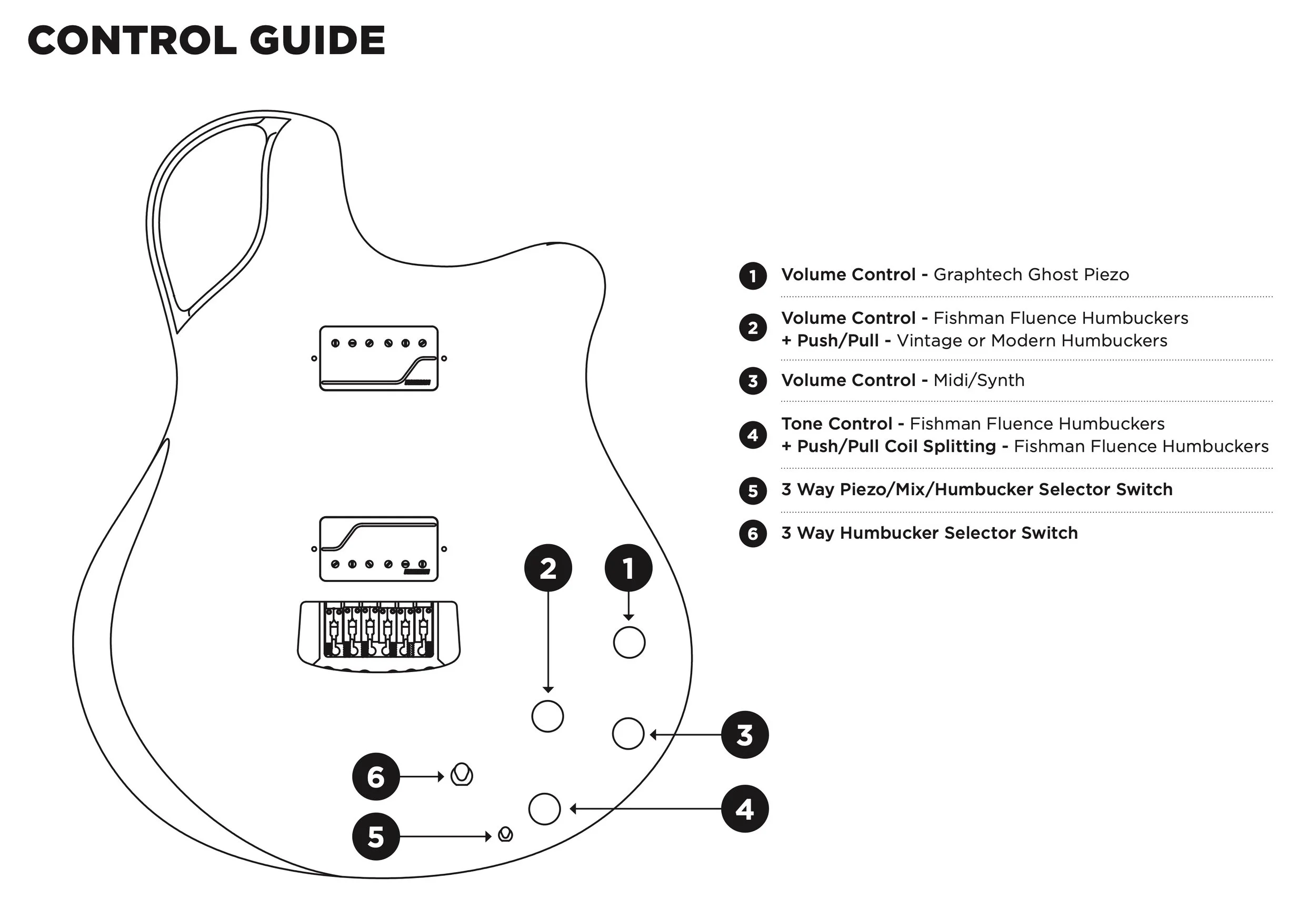 CONTROL GUIDE

2

1

3

6

4

5

1 Volume Control - Graphtech Ghost Piezo

2 Volume Control - Fishman Fluence Humbuckers
+ Push/Pull - Vintage or Modern Humbuckers

3 Volume Control - Midi/Synth

4 Tone Control - Fishman Fluence Humbuckers
+ Push/Pull Coil Splitting - Fishman Fluence Humbuckers

5 3 Way Piezo/Mix/Humbucker Selector Switch

6 3 Way Humbucker Selector Switch