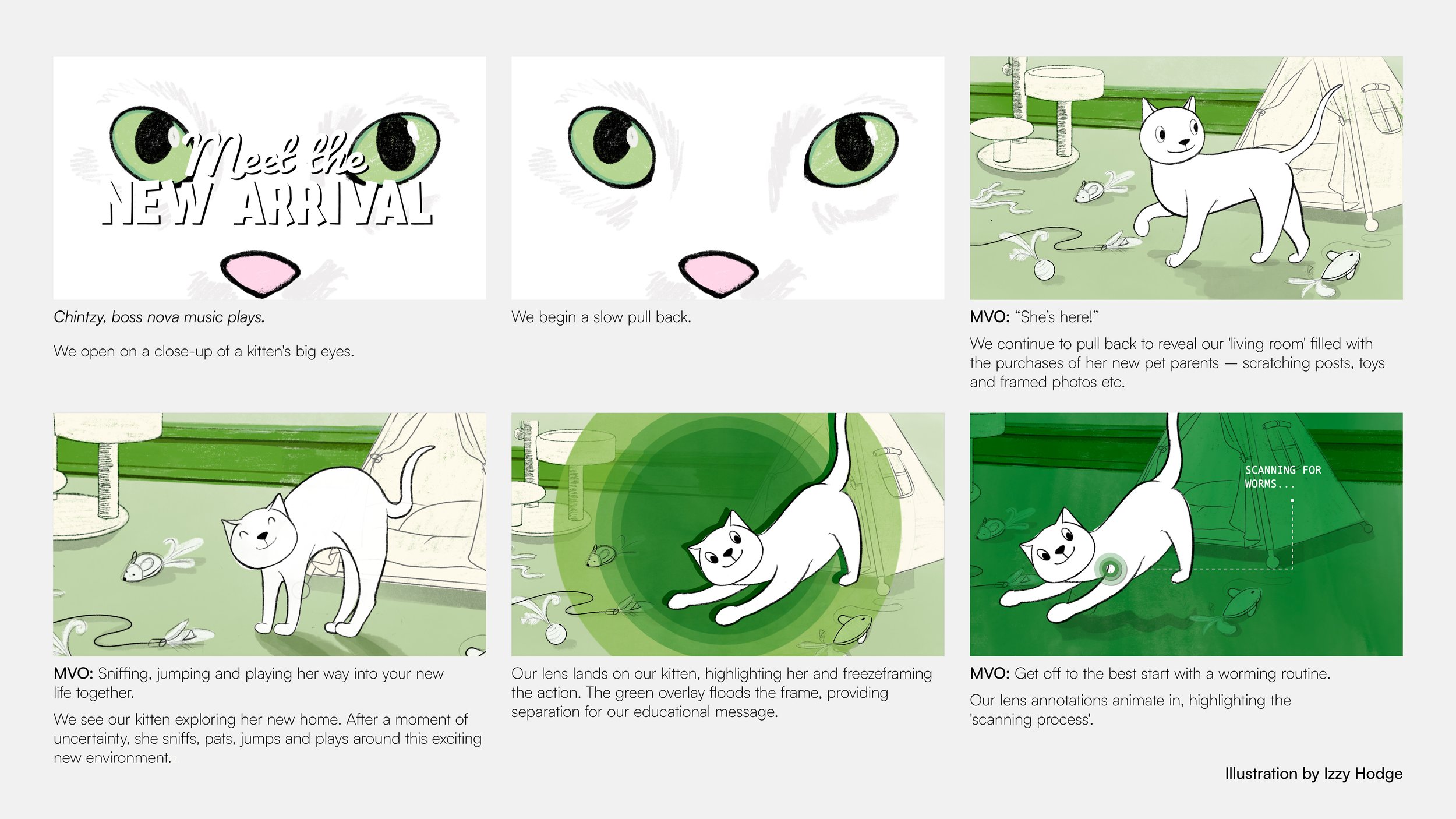 Meet the
NEW ARRIVAL

Chintzy, boss nova music plays.

We open on a close-up of a kitten's big eyes.

We begin a slow pull back.

MVO: "She's here!"

We continue to pull back to reveal our 'living room' filled with the purchases of her new pet parents — scratching posts, toys and framed photos etc.

MVO: Sniffing, jumping and playing her way into your new life together.

We see our kitten exploring her new home. After a moment of uncertainty, she sniffs, pats, jumps and plays around this exciting new environment.

Our lens lands on our kitten, highlighting her and freezeframing the action. The green overlay floods the frame, providing separation for our educational message.

SCANNING FOR WORMS...

MVO: Get off to the best start with a worming routine.

Our lens annotations animate in, highlighting the 'scanning process'.

Illustration by Izzy Hodge