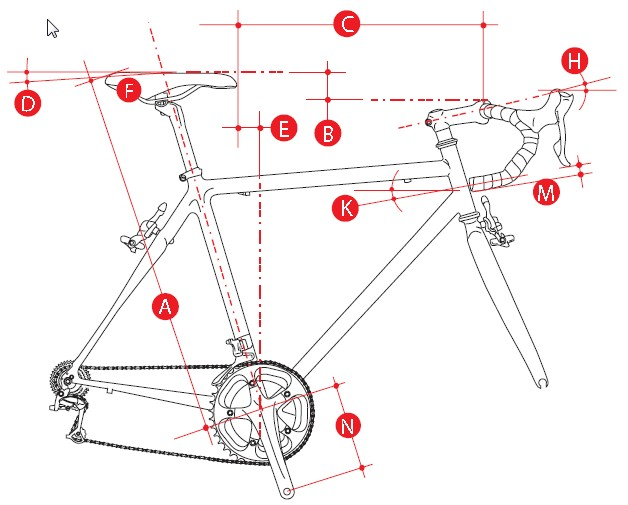 C
H
D
F
E
B
K
M
A
N