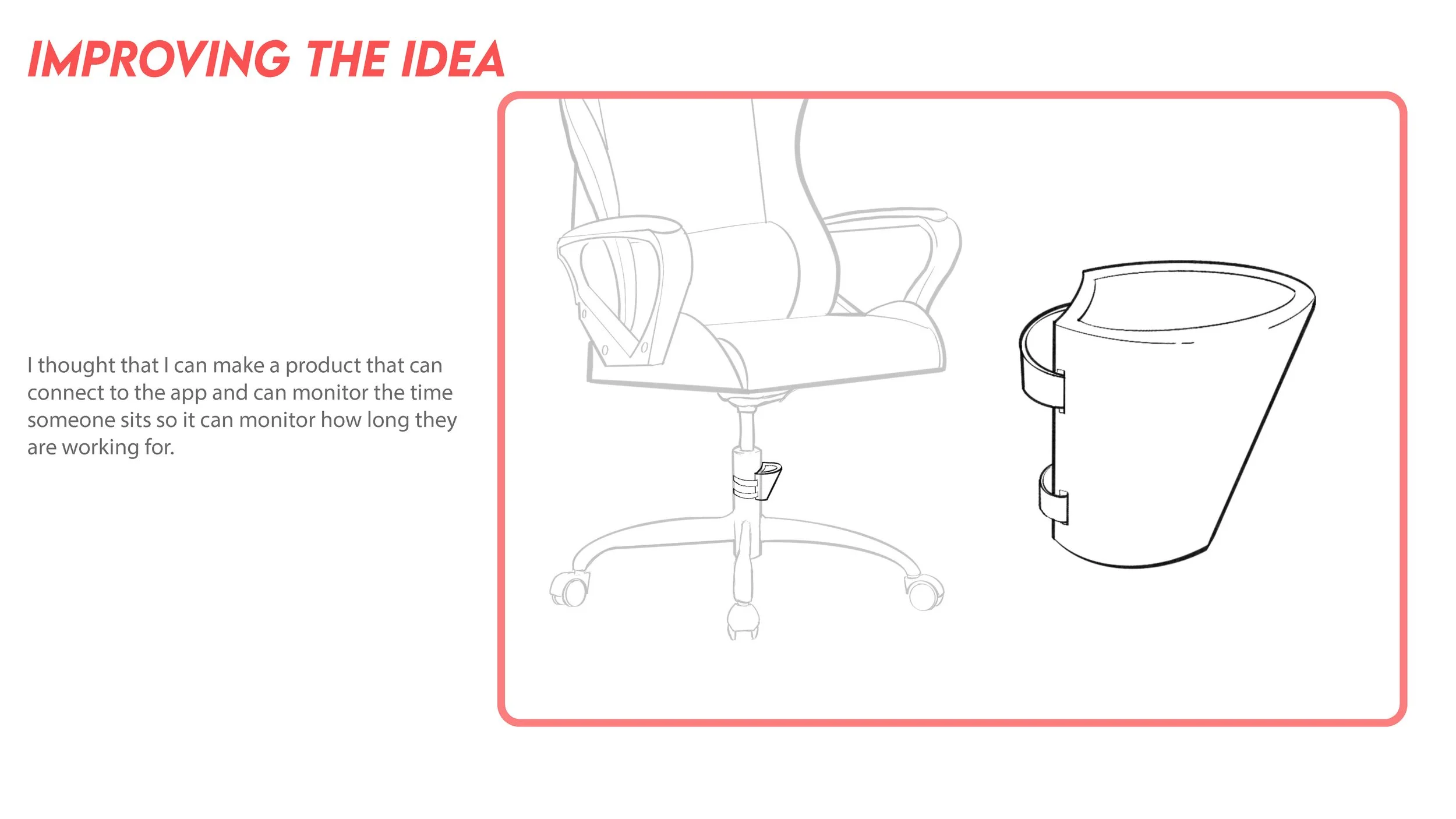 IMPROVING THE IDEA

I thought that I can make a product that can connect to the app and can monitor the time someone sits so it can monitor how long they are working for.