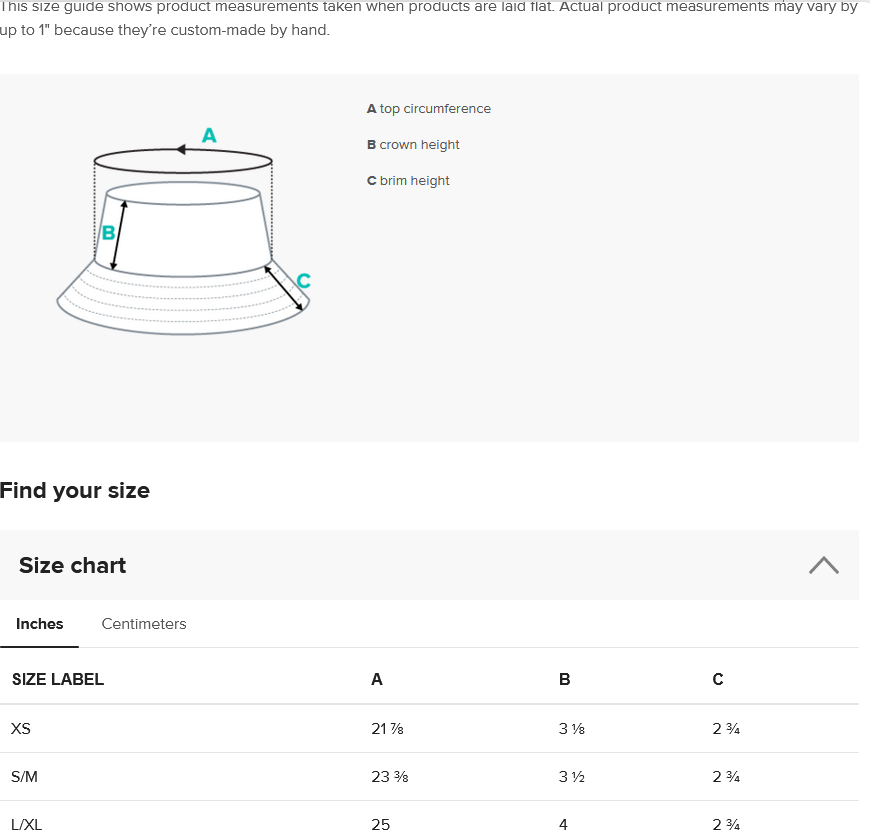 This size guide shows product measurements taken when products are laid flat. Actual product measurements may vary by up to 1" because they're custom-made by hand.

A

B

C

A top circumference

B crown height

C brim height

Find your size

Size chart

Inches

Centimeters

| SIZE LABEL | A | B | C |
|---|---|---|---|
| XS | 21 ⅞ | 3 ⅛ | 2 ¾ |
| S/M | 23 ⅜ | 3 ½ | 2 ¾ |
| L/XL | 25 | 4 | 2 ¾ |