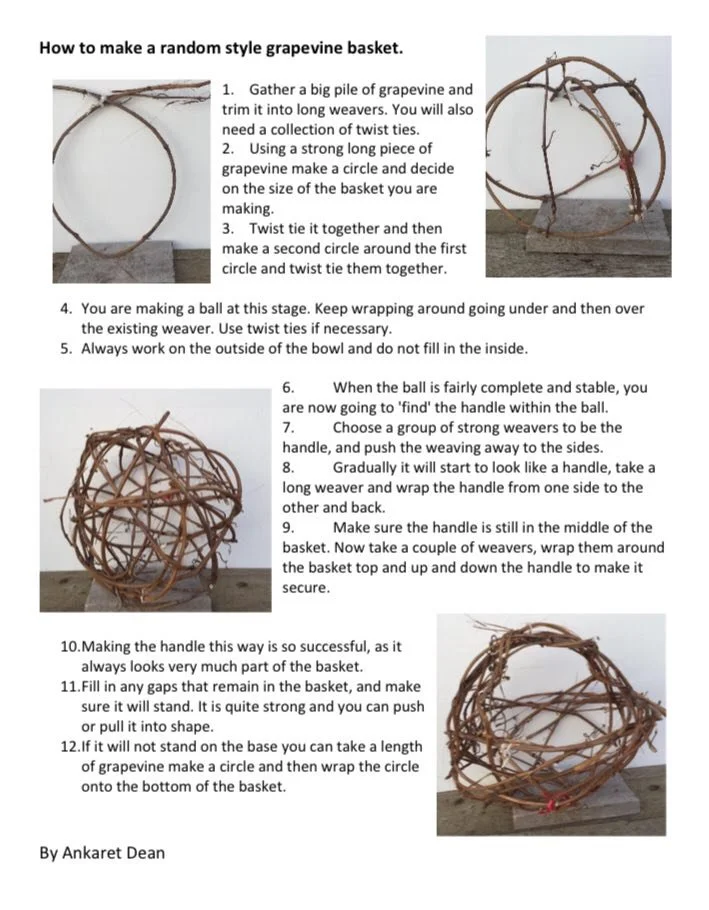 How to make a random style grapevine basket.

1. Gather a big pile of grapevine and trim it into long weavers. You will also need a collection of twist ties.
2. Using a strong long piece of grapevine make a circle and decide on the size of the basket you are making.
3. Twist tie it together and then make a second circle around the first circle and twist tie them together.

4. You are making a ball at this stage. Keep wrapping around going under and then over the existing weaver. Use twist ties if necessary.
5. Always work on the outside of the bowl and do not fill in the inside.

6. When the ball is fairly complete and stable, you are now going to 'find' the handle within the ball.
7. Choose a group of strong weavers to be the handle, and push the weaving away to the sides.
8. Gradually it will start to look like a handle, take a long weaver and wrap the handle from one side to the other and back.
9. Make sure the handle is still in the middle of the basket. Now take a couple of weavers, wrap them around the basket top and up and down the handle to make it secure.

10.Making the handle this way is so successful, as it always looks very much part of the basket.
11.Fill in any gaps that remain in the basket, and make sure it will stand. It is quite strong and you can push or pull it into shape.
12.If it will not stand on the base you can take a length of grapevine make a circle and then wrap the circle onto the bottom of the basket.

By Ankaret Dean