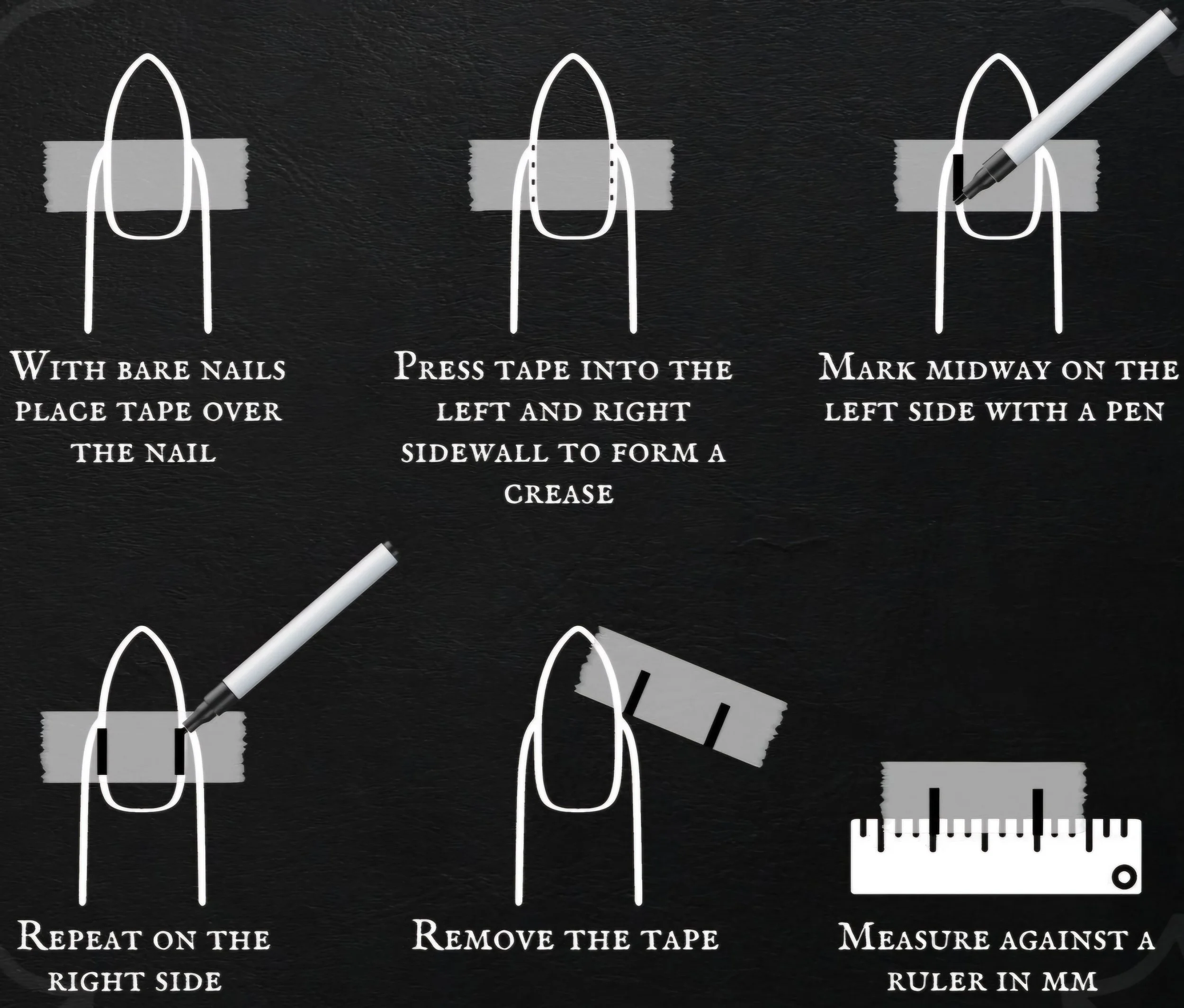 With bare nails place tape over the nail

Press tape into the left and right sidewall to form a crease

Mark midway on the left side with a pen

Repeat on the right side

Remove the tape

Measure against a ruler in mm