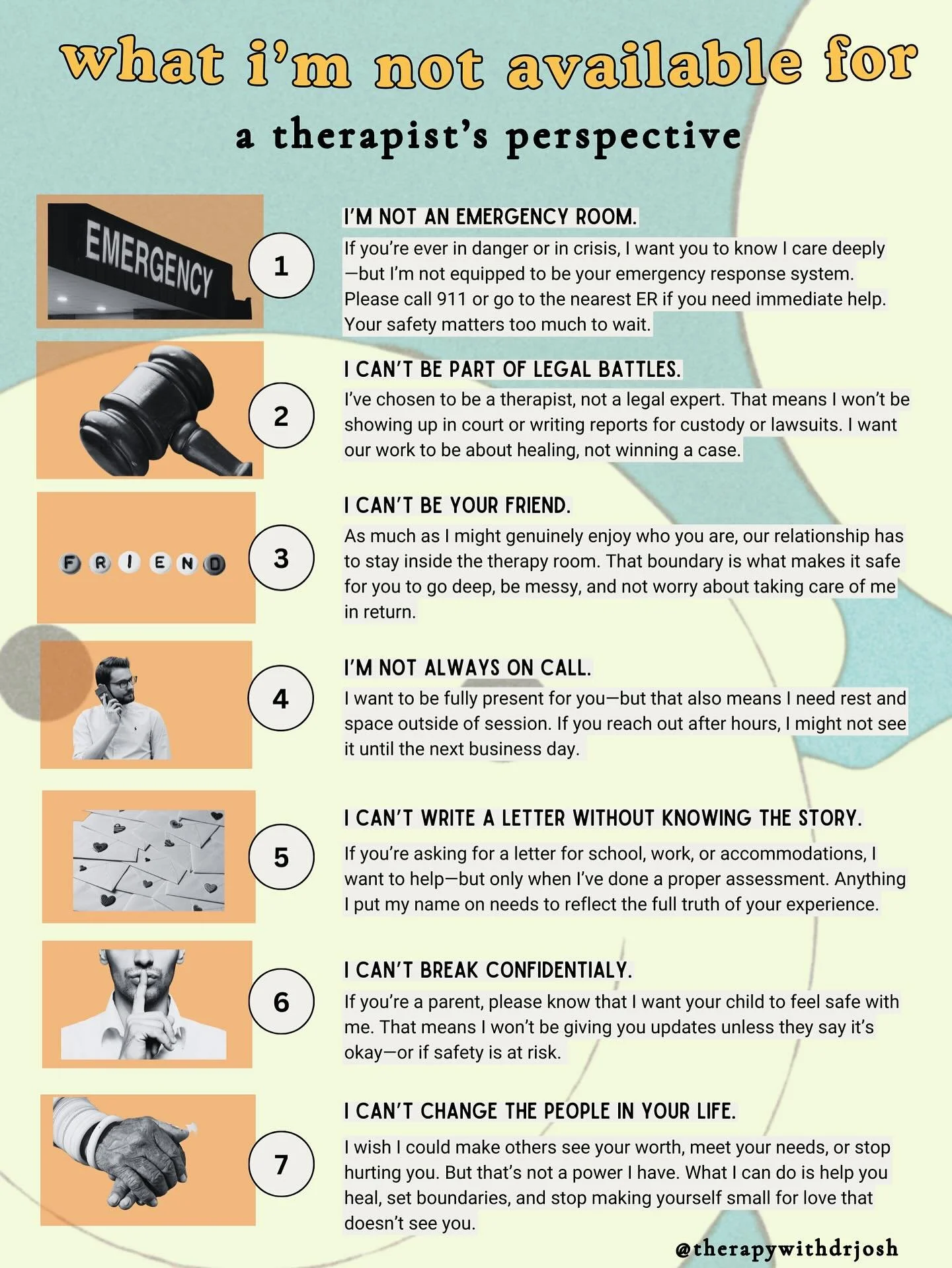 what i'm not available for

a therapist's perspective

EMERGENCY

1

I'M NOT AN EMERGENCY ROOM.

If you're ever in danger or in crisis, I want you to know I care deeply—but I'm not equipped to be your emergency response system. Please call 911 or go to the nearest ER if you need immediate help. Your safety matters too much to wait.

2

I CAN'T BE PART OF LEGAL BATTLES.

I've chosen to be a therapist, not a legal expert. That means I won't be showing up in court or writing reports for custody or lawsuits. I want our work to be about healing, not winning a case.

FRIEND

3

I CAN'T BE YOUR FRIEND.

As much as I might genuinely enjoy who you are, our relationship has to stay inside the therapy room. That boundary is what makes it safe for you to go deep, be messy, and not worry about taking care of me in return.

4

I'M NOT ALWAYS ON CALL.

I want to be fully present for you—but that also means I need rest and space outside of session. If you reach out after hours, I might not see it until the next business day.

5

I CAN'T WRITE A LETTER WITHOUT KNOWING THE STORY.

If you're asking for a letter for school, work, or accommodations, I want to help—but only when I've done a proper assessment. Anything I put my name on needs to reflect the full truth of your experience.

6

I CAN'T BREAK CONFIDENTIALY.

If you're a parent, please know that I want your child to feel safe with me. That means I won't be giving you updates unless they say it's okay—or if safety is at risk.

7

I CAN'T CHANGE THE PEOPLE IN YOUR LIFE.

I wish I could make others see your worth, meet your needs, or stop hurting you. But that's not a power I have. What I can do is help you heal, set boundaries, and stop making yourself small for love that doesn't see you.

@therapywithdrjosh