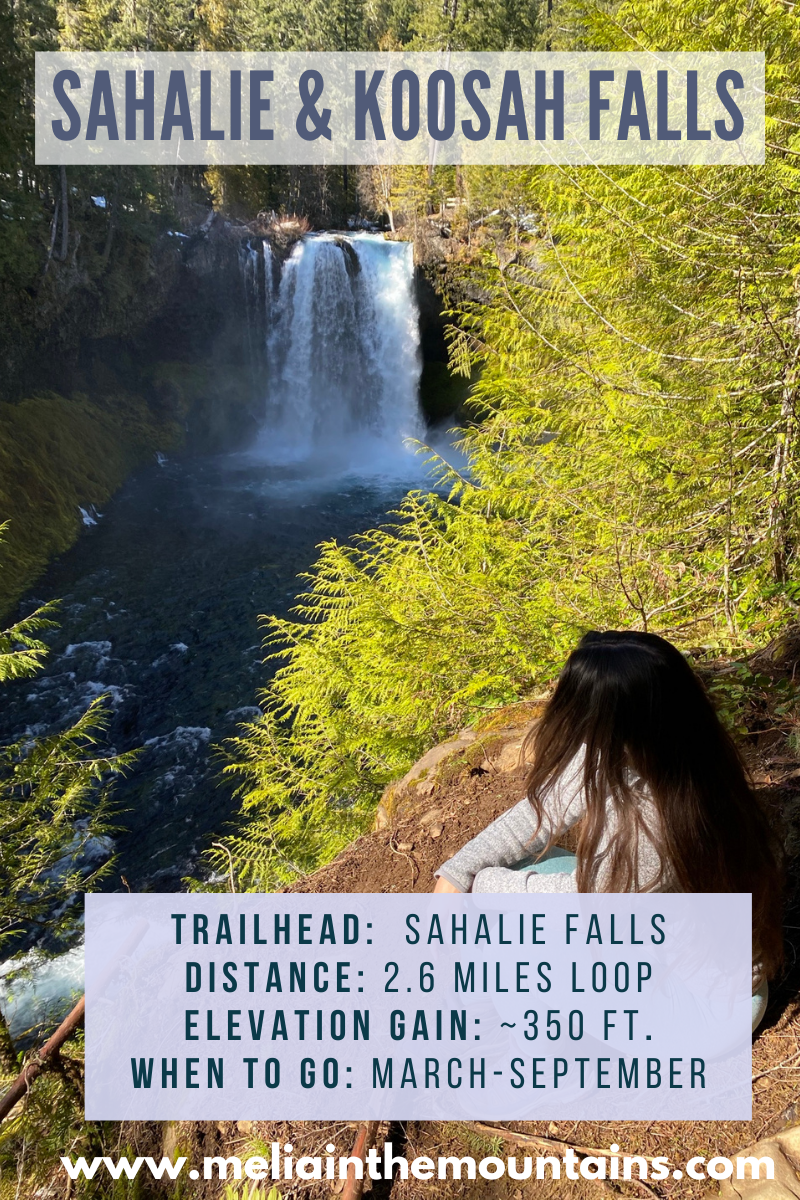 SAHALIE & KOOSAH FALLS

TRAILHEAD: SAHALIE FALLS
DISTANCE: 2.6 MILES LOOP
ELEVATION GAIN: ~350 FT.
WHEN TO GO: MARCH-SEPTEMBER

www.meliainthemountains.com