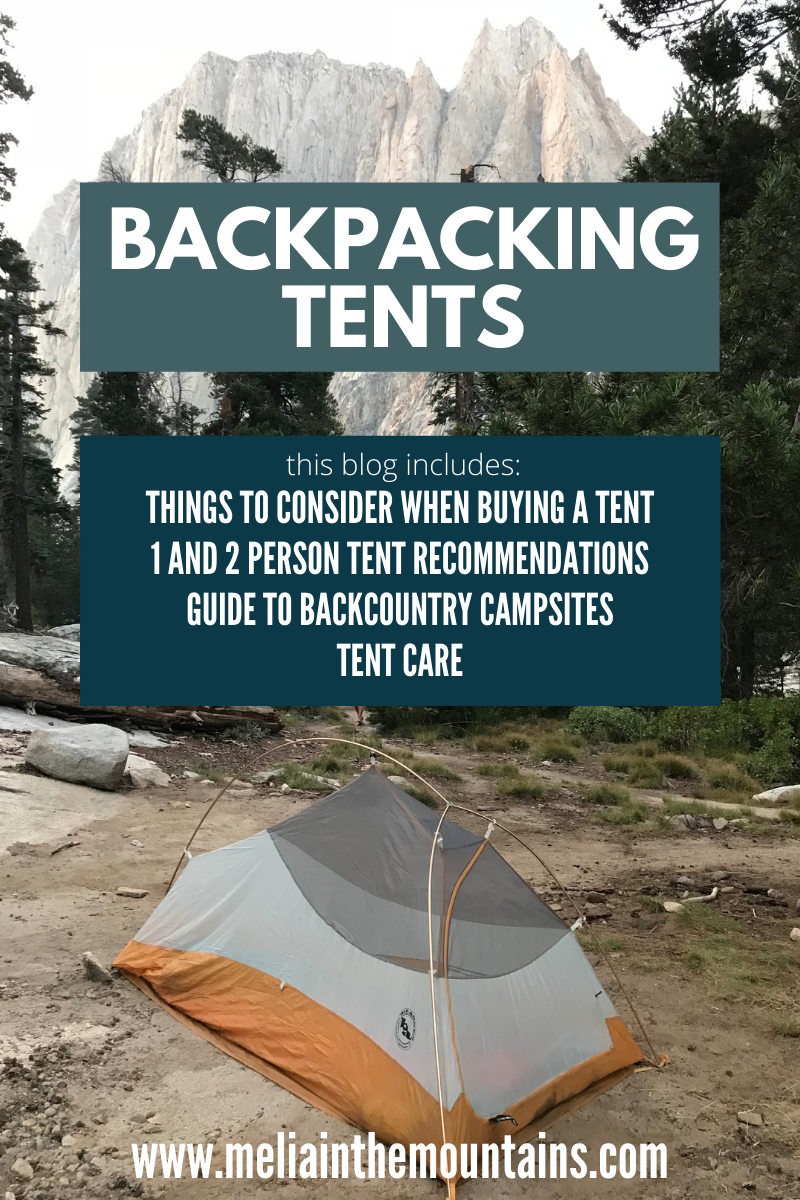 BACKPACKING TENTS

this blog includes:
THINGS TO CONSIDER WHEN BUYING A TENT
1 AND 2 PERSON TENT RECOMMENDATIONS
GUIDE TO BACKCOUNTRY CAMPSITES
TENT CARE

www.meliainthemountains.com