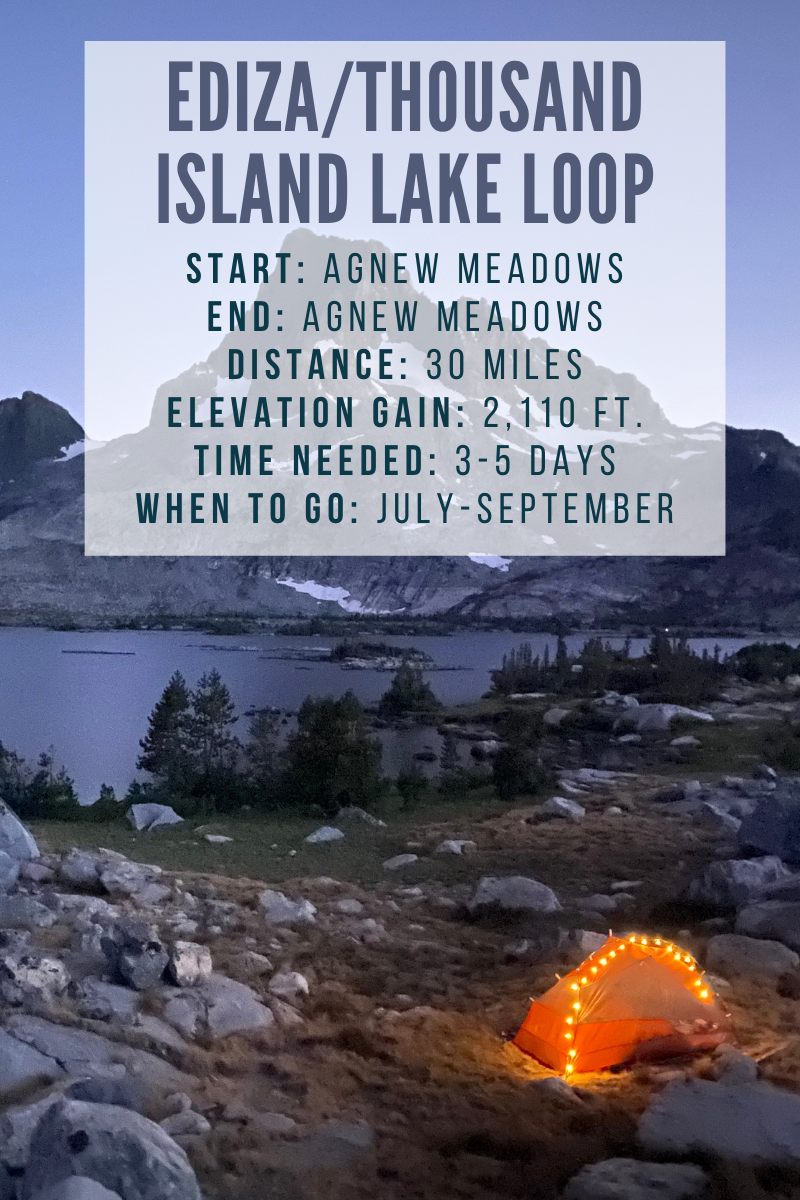 EDIZA/THOUSAND ISLAND LAKE LOOP

START: AGNEW MEADOWS
END: AGNEW MEADOWS
DISTANCE: 30 MILES
ELEVATION GAIN: 2,110 FT.
TIME NEEDED: 3-5 DAYS
WHEN TO GO: JULY-SEPTEMBER