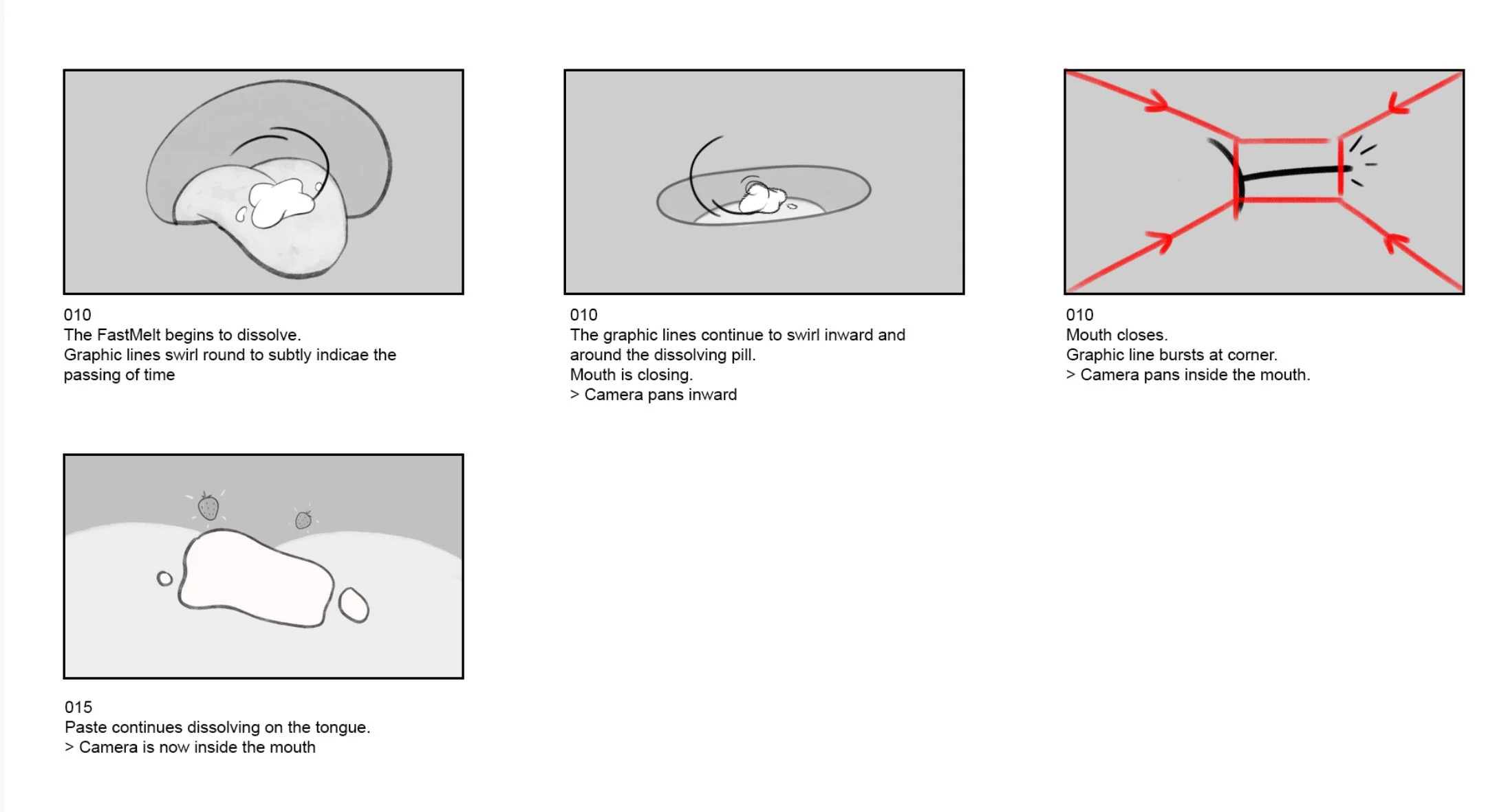 010
The FastMelt begins to dissolve.
Graphic lines swirl round to subtly indicae the passing of time

010
The graphic lines continue to swirl inward and around the dissolving pill.
Mouth is closing.
> Camera pans inward

010
Mouth closes.
Graphic line bursts at corner.
> Camera pans inside the mouth.

015
Paste continues dissolving on the tongue.
> Camera is now inside the mouth