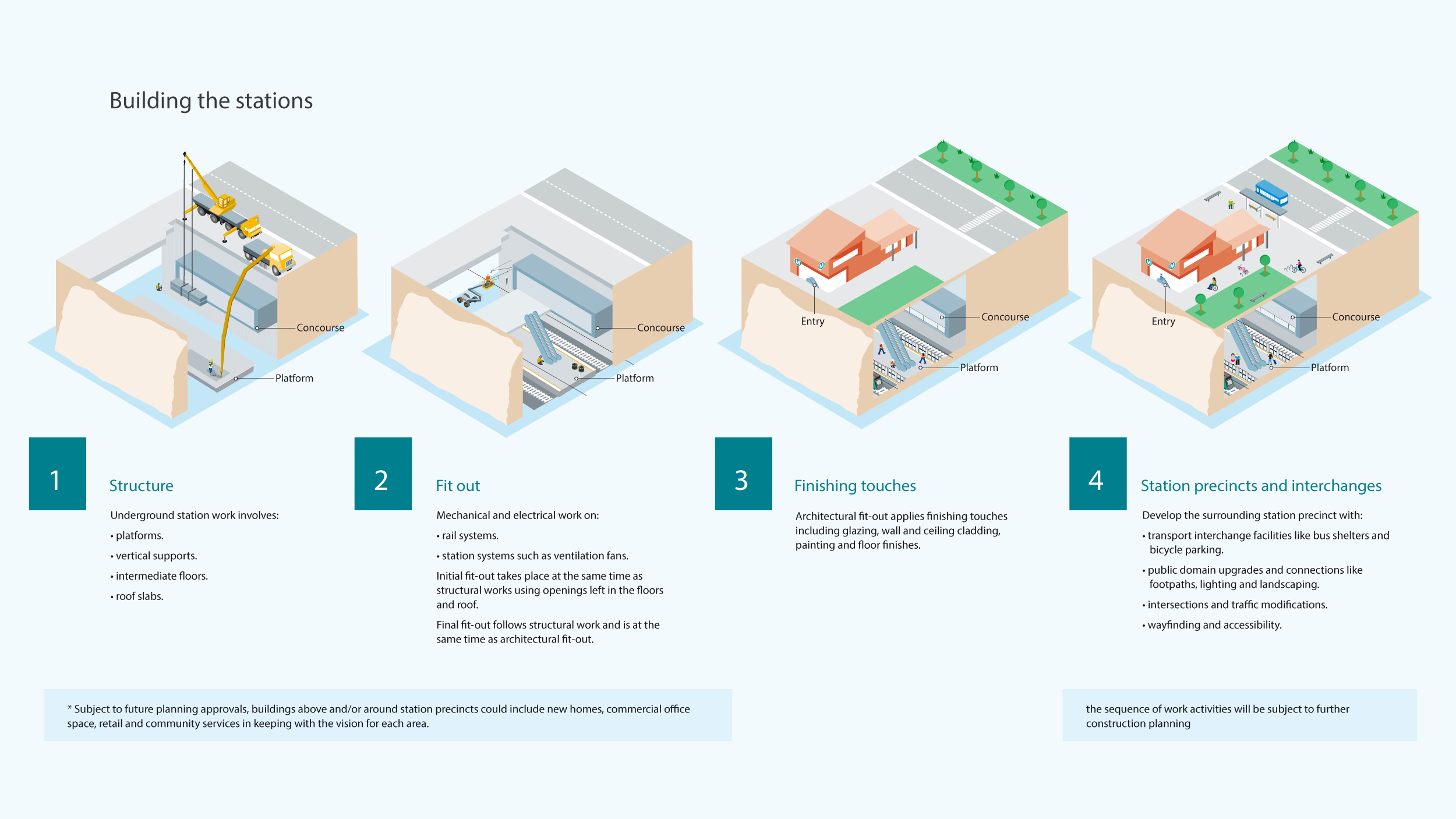 Building the stations

Concourse

Platform

Concourse

Platform

Entry

Concourse

Platform

Entry

Concourse

Platform

1

Structure

Underground station work involves:

• platforms.

• vertical supports.

• intermediate floors.

• roof slabs.

2

Fit out

Mechanical and electrical work on:

• rail systems.

• station systems such as ventilation fans.

Initial fit-out takes place at the same time as structural works using openings left in the floors and roof.

Final fit-out follows structural work and is at the same time as architectural fit-out.

3

Finishing touches

Architectural fit-out applies finishing touches including glazing, wall and ceiling cladding, painting and floor finishes.

4

Station precincts and interchanges

Develop the surrounding station precinct with:

• transport interchange facilities like bus shelters and bicycle parking.

• public domain upgrades and connections like footpaths, lighting and landscaping.

• intersections and traffic modifications.

• wayfinding and accessibility.

* Subject to future planning approvals, buildings above and/or around station precincts could include new homes, commercial office space, retail and community services in keeping with the vision for each area.

the sequence of work activities will be subject to further construction planning