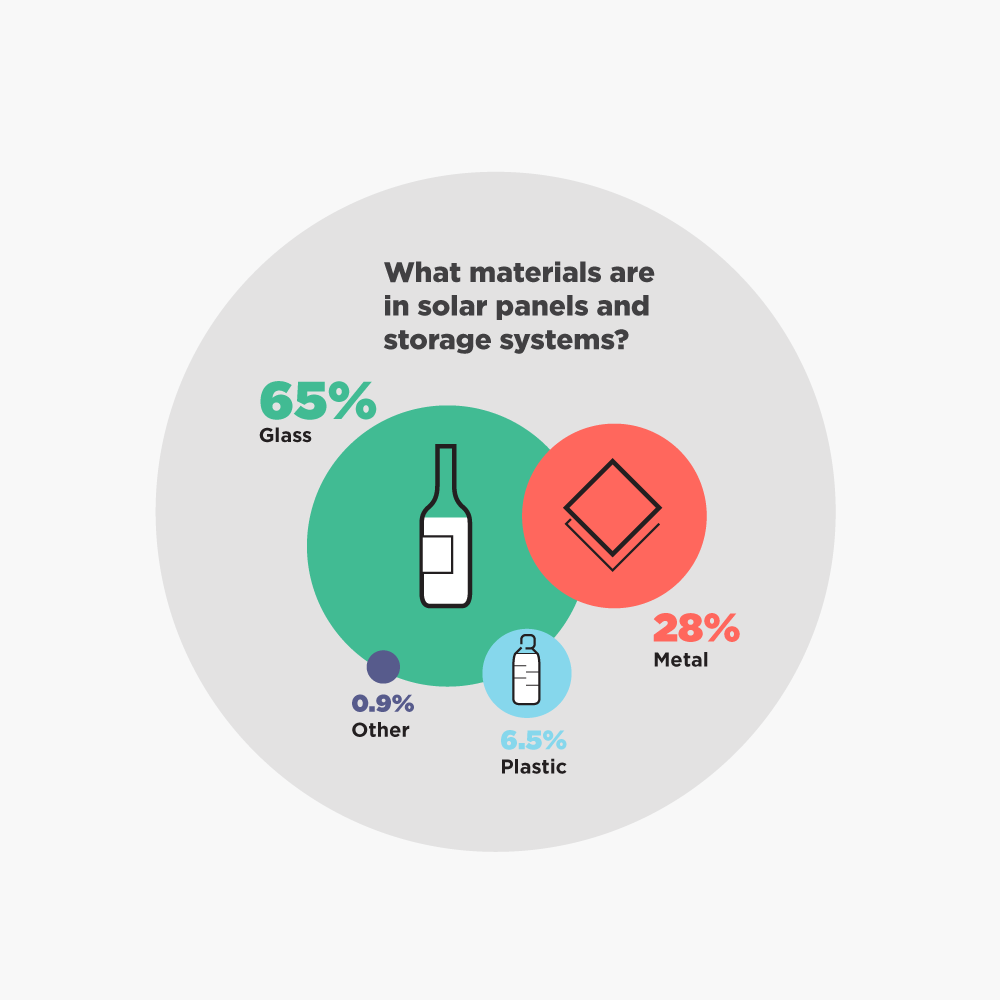 What materials are in solar panels and storage systems?

65%
Glass

28%
Metal

0.9%
Other

6.5%
Plastic