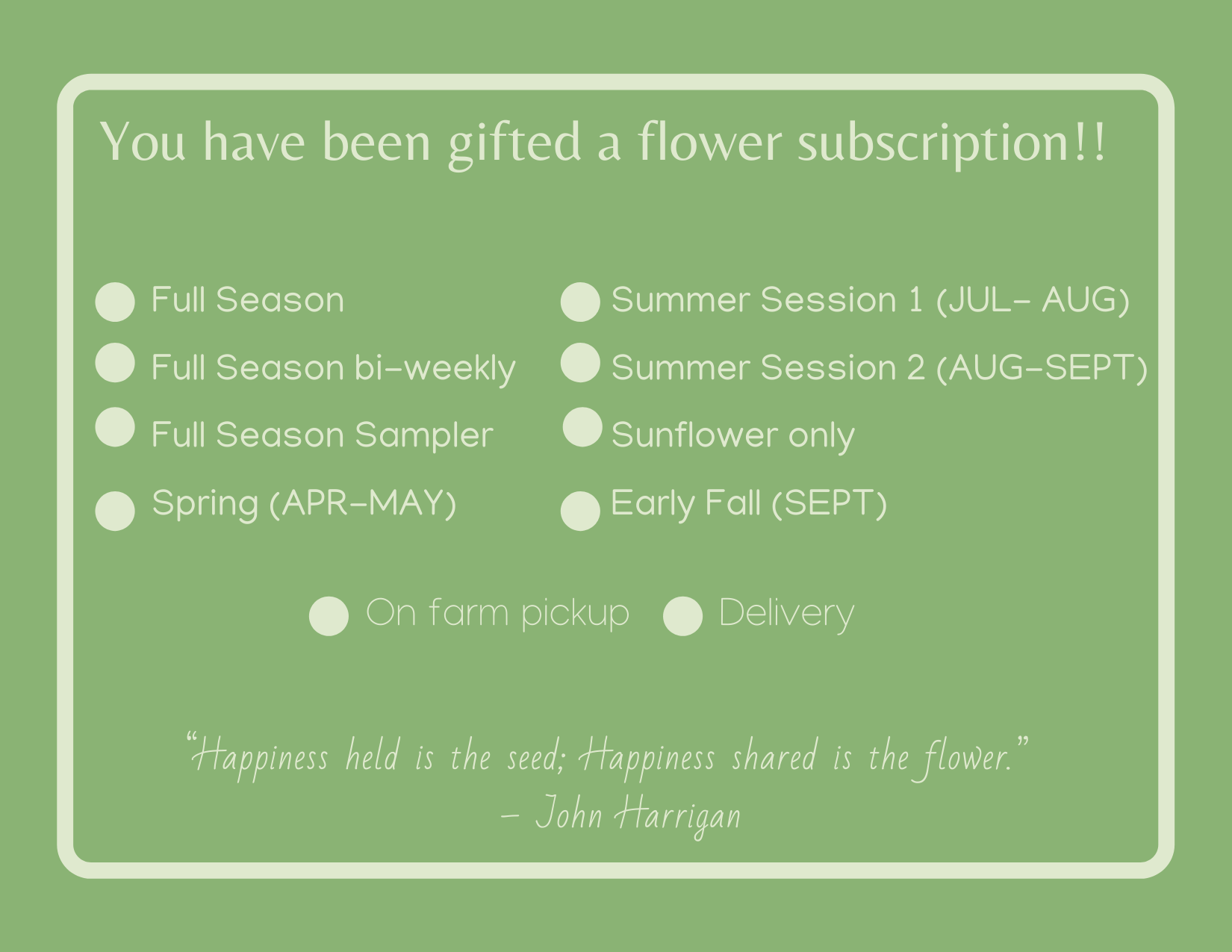 You have been gifted a flower subscription!!

• Full Season
• Full Season bi-weekly
• Full Season Sampler
• Spring (APR-MAY)

• Summer Session 1 (JUL- AUG)
• Summer Session 2 (AUG-SEPT)
• Sunflower only
• Early Fall (SEPT)

• On farm pickup
• Delivery

"Happiness held is the seed; Happiness shared is the flower."
- John Harrigan