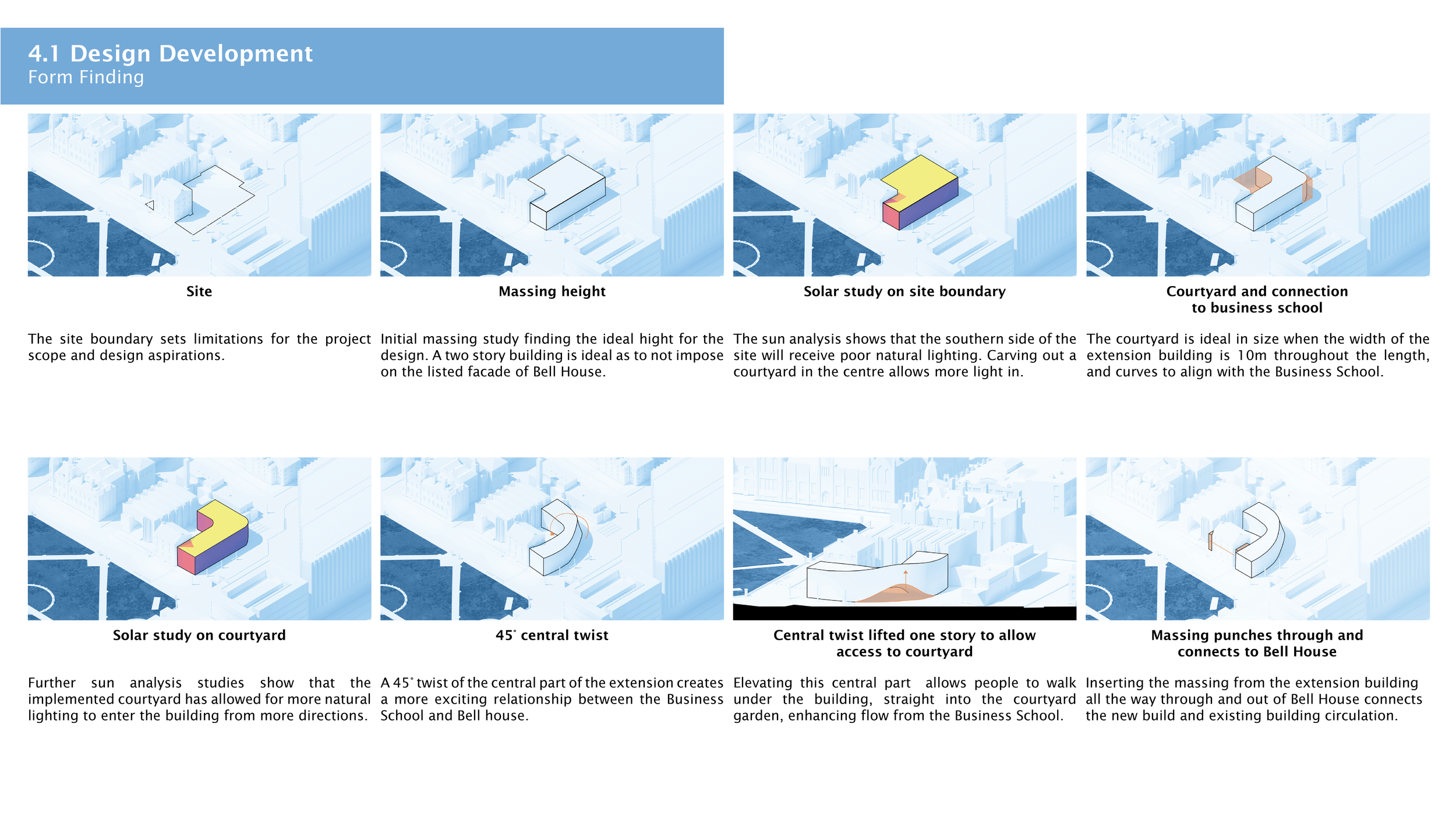 4.1 Design Development
Form Finding

Site

The site boundary sets limitations for the project scope and design aspirations.

Massing height

Initial massing study finding the ideal hight for the design. A two story building is ideal as to not impose on the listed facade of Bell House.

Solar study on site boundary

The sun analysis shows that the southern side of the site will receive poor natural lighting. Carving out a courtyard in the centre allows more light in.

Courtyard and connection to business school

The courtyard is ideal in size when the width of the extension building is 10m throughout the length, and curves to align with the Business School.

Solar study on courtyard

Further sun analysis studies show that the implemented courtyard has allowed for more natural lighting to enter the building from more directions.

45° central twist

A 45° twist of the central part of the extension creates a more exciting relationship between the Business School and Bell house.

Central twist lifted one story to allow access to courtyard

Elevating this central part allows people to walk under the building, straight into the courtyard garden, enhancing flow from the Business School.

Massing punches through and connects to Bell House

Inserting the massing from the extension building all the way through and out of Bell House connects the new build and existing building circulation.