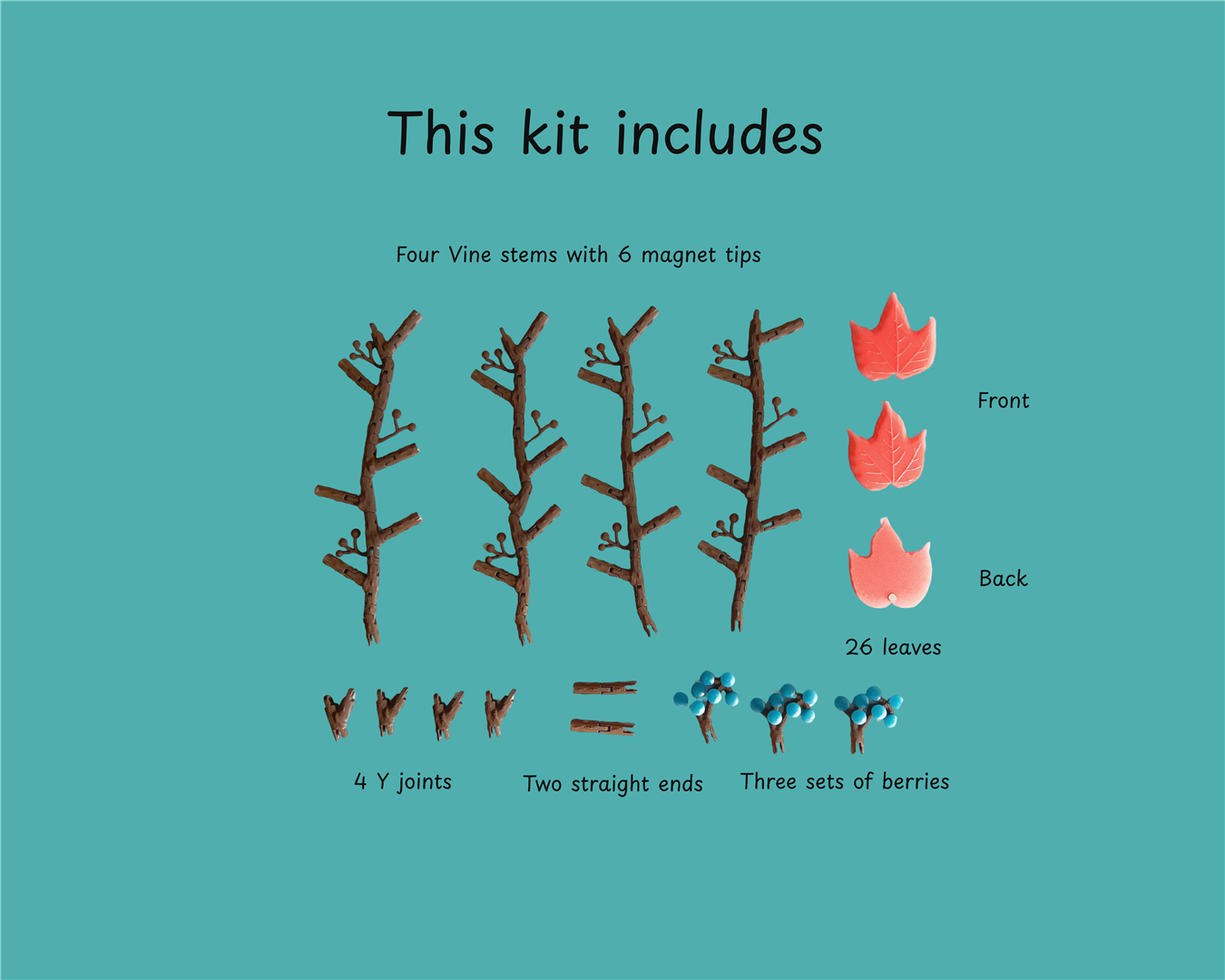 This kit includes

Four Vine stems with 6 magnet tips

Front

Back

26 leaves

4 Y joints

Two straight ends

Three sets of berries