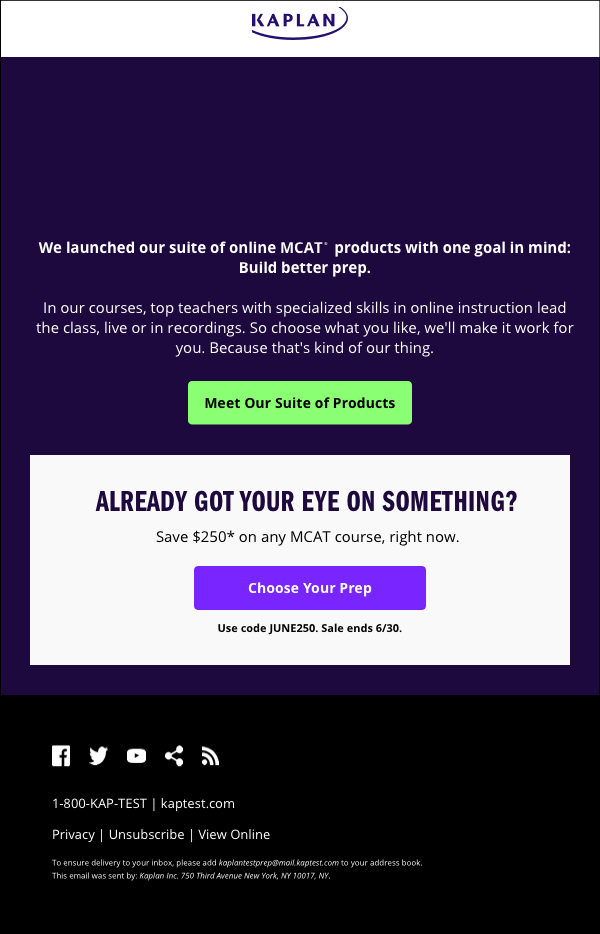 KAPLAN

We launched our suite of online MCAT® products with one goal in mind: Build better prep.

In our courses, top teachers with specialized skills in online instruction lead the class, live or in recordings. So choose what you like, we'll make it work for you. Because that's kind of our thing.

Meet Our Suite of Products

ALREADY GOT YOUR EYE ON SOMETHING?

Save $250* on any MCAT course, right now.

Choose Your Prep

Use code JUNE250. Sale ends 6/30.

1-800-KAP-TEST | kaptest.com

Privacy | Unsubscribe | View Online

To ensure delivery to your inbox, please add kaplantestprep@mail.kaptest.com to your address book.
This email was sent by: Kaplan Inc. 750 Third Avenue New York, NY 10017, NY.