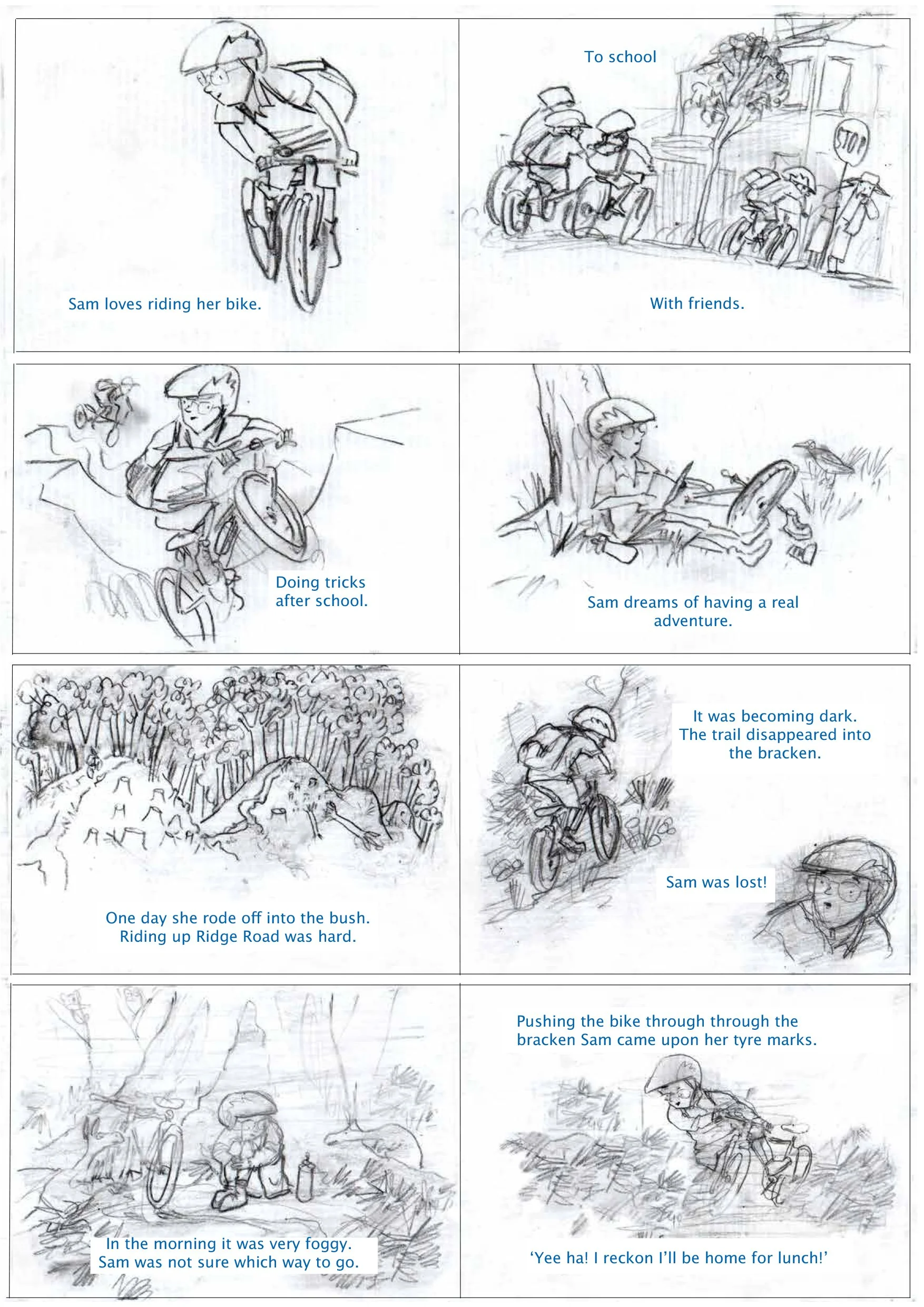 Sam loves riding her bike.

To school

STOP

With friends.

Doing tricks after school.

Sam dreams of having a real adventure.

One day she rode off into the bush. Riding up Ridge Road was hard.

It was becoming dark. The trail disappeared into the bracken.

Sam was lost!

In the morning it was very foggy. Sam was not sure which way to go.

Pushing the bike through through the bracken Sam came upon her tyre marks.

'Yee ha! I reckon I'll be home for lunch!'