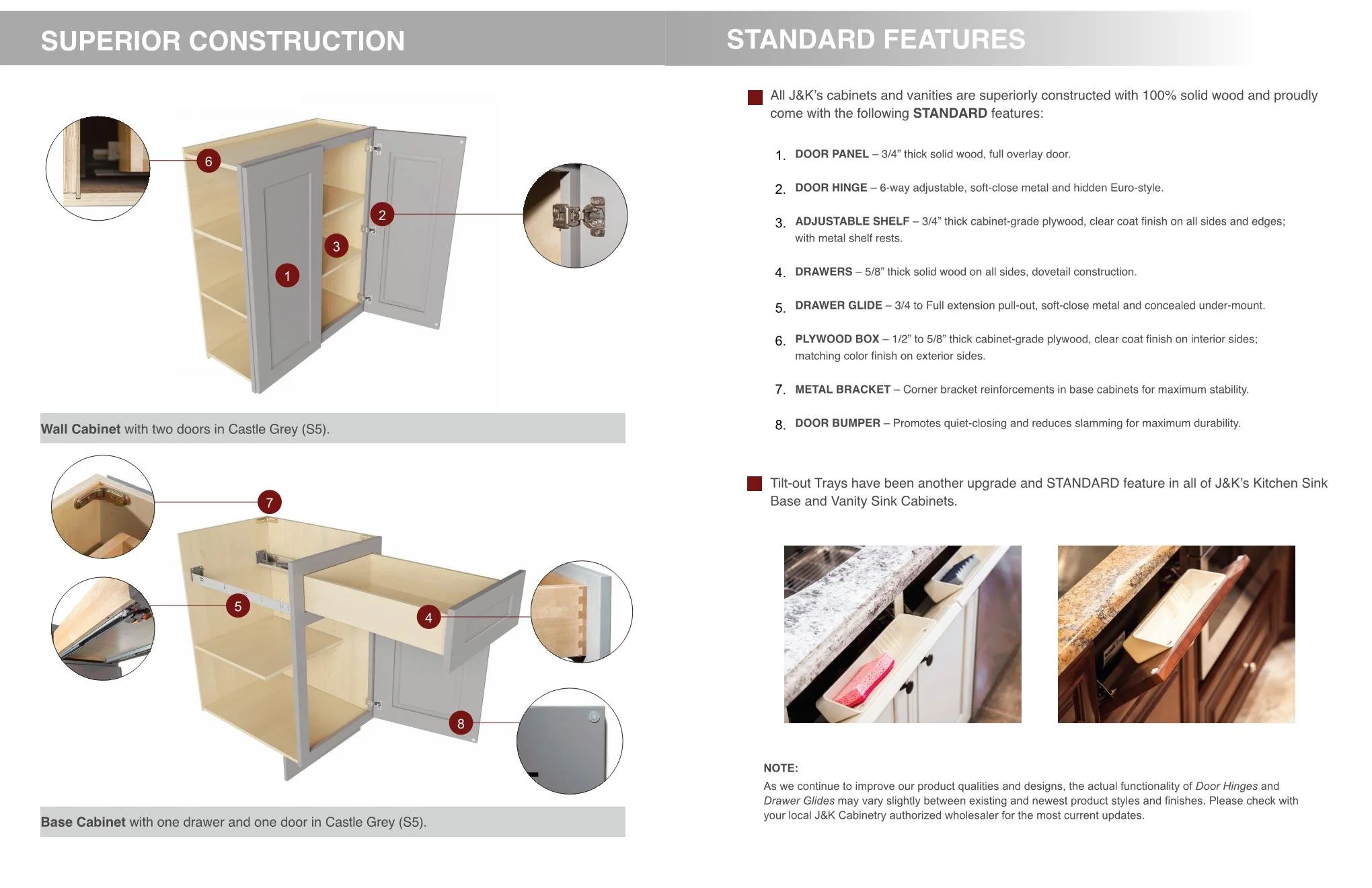 SUPERIOR CONSTRUCTION

6

2

3

1

Wall Cabinet with two doors in Castle Grey (S5).

7

5

4

8

Base Cabinet with one drawer and one door in Castle Grey (S5).

STANDARD FEATURES

All J&K's cabinets and vanities are superiorly constructed with 100% solid wood and proudly come with the following STANDARD features:

1. DOOR PANEL – 3/4" thick solid wood, full overlay door.

2. DOOR HINGE – 6-way adjustable, soft-close metal and hidden Euro-style.

3. ADJUSTABLE SHELF – 3/4" thick cabinet-grade plywood, clear coat finish on all sides and edges; with metal shelf rests.

4. DRAWERS – 5/8" thick solid wood on all sides, dovetail construction.

5. DRAWER GLIDE – 3/4 to Full extension pull-out, soft-close metal and concealed under-mount.

6. PLYWOOD BOX – 1/2" to 5/8" thick cabinet-grade plywood, clear coat finish on interior sides; matching color finish on exterior sides.

7. METAL BRACKET – Corner bracket reinforcements in base cabinets for maximum stability.

8. DOOR BUMPER – Promotes quiet-closing and reduces slamming for maximum durability.

Tilt-out Trays have been another upgrade and STANDARD feature in all of J&K's Kitchen Sink Base and Vanity Sink Cabinets.

NOTE:
As we continue to improve our product qualities and designs, the actual functionality of Door Hinges and Drawer Glides may vary slightly between existing and newest product styles and finishes. Please check with your local J&K Cabinetry authorized wholesaler for the most current updates.