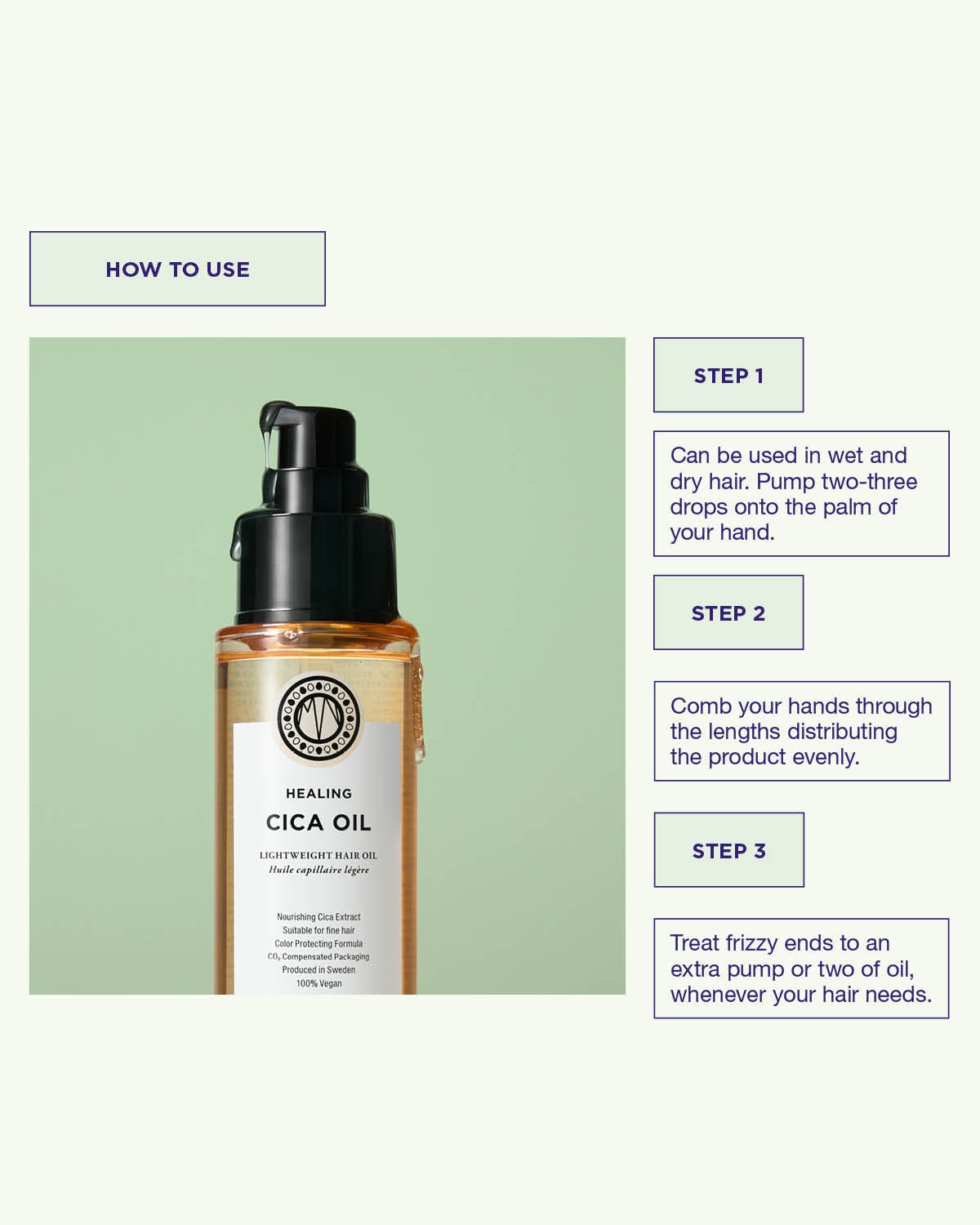 HOW TO USE

HEALING
CICA OIL

LIGHTWEIGHT HAIR OIL
Huile capillaire légère

Nourishing Cica Extract
Suitable for fine hair
Color Protecting Formula
$CO_2$ Compensated Packaging
Produced in Sweden
100% Vegan

STEP 1

Can be used in wet and dry hair. Pump two-three drops onto the palm of your hand.

STEP 2

Comb your hands through the lengths distributing the product evenly.

STEP 3

Treat frizzy ends to an extra pump or two of oil, whenever your hair needs.