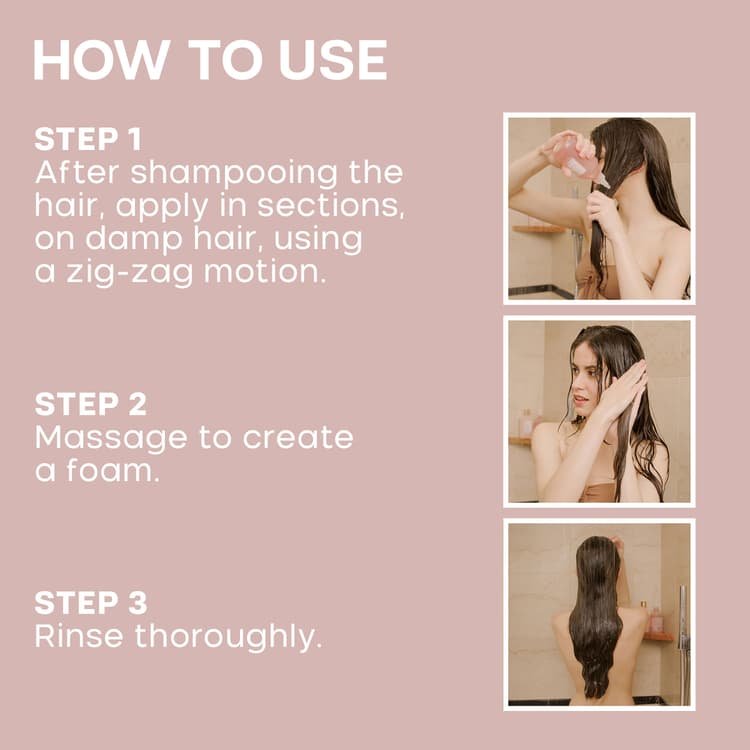 HOW TO USE

STEP 1
After shampooing the hair, apply in sections, on damp hair, using a zig-zag motion.

STEP 2
Massage to create a foam.

STEP 3
Rinse thoroughly.