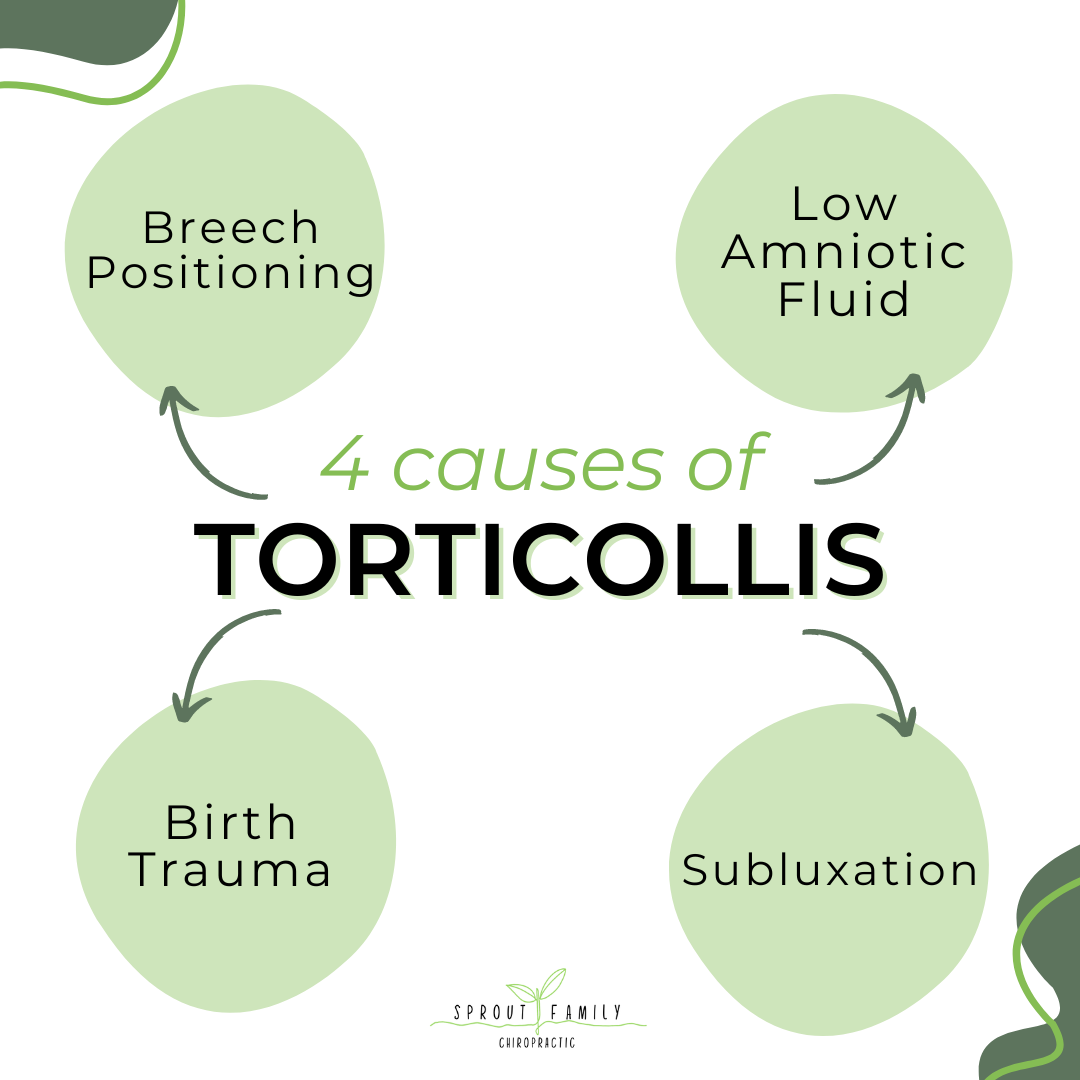 Breech Positioning

Low Amniotic Fluid

4 causes of
TORTICOLLIS

Birth Trauma

Subluxation

SPROUT FAMILY
CHIROPRACTIC