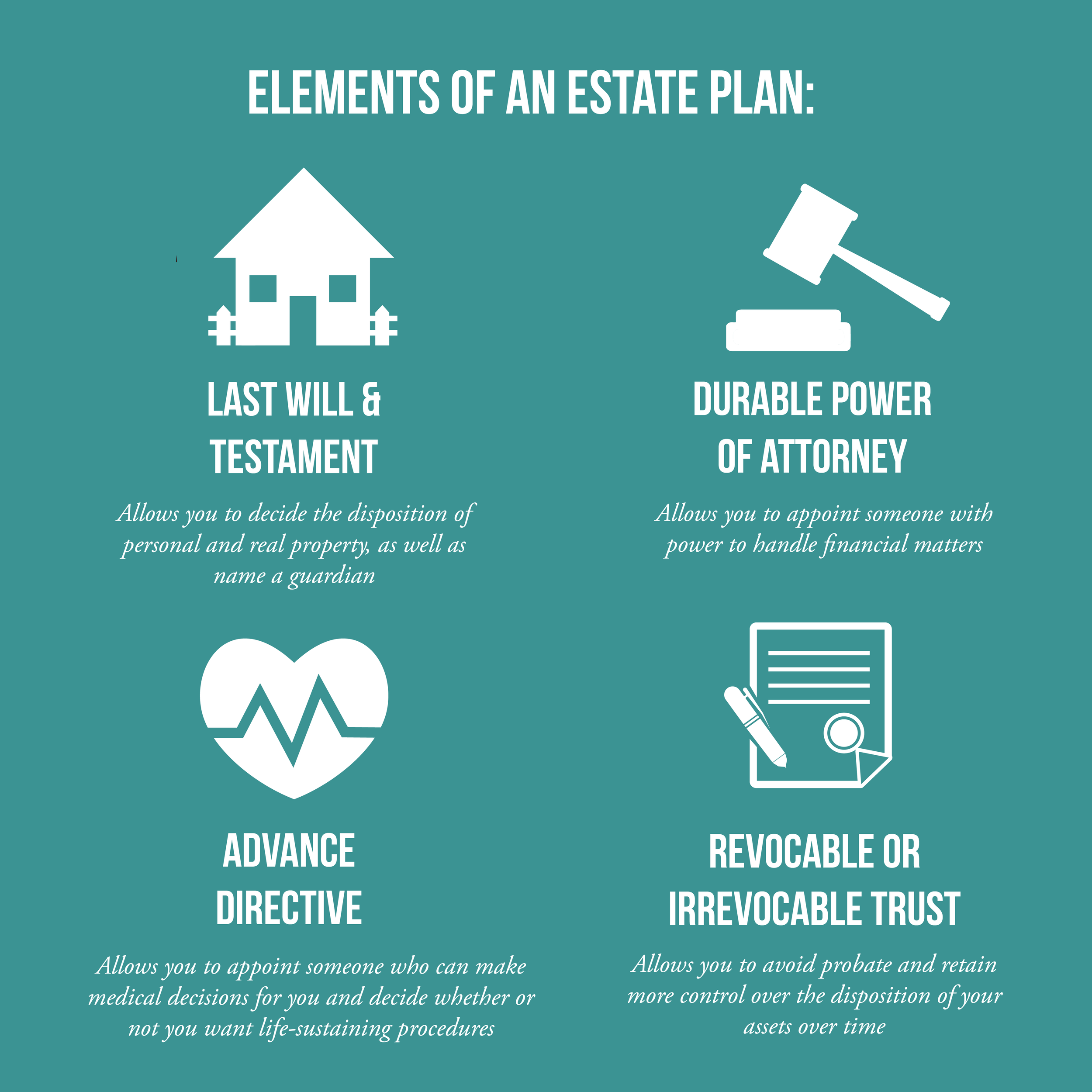 ELEMENTS OF AN ESTATE PLAN:

LAST WILL & TESTAMENT

Allows you to decide the disposition of personal and real property, as well as name a guardian

DURABLE POWER OF ATTORNEY

Allows you to appoint someone with power to handle financial matters

ADVANCE DIRECTIVE

Allows you to appoint someone who can make medical decisions for you and decide whether or not you want life-sustaining procedures

REVOCABLE OR IRREVOCABLE TRUST

Allows you to avoid probate and retain more control over the disposition of your assets over time