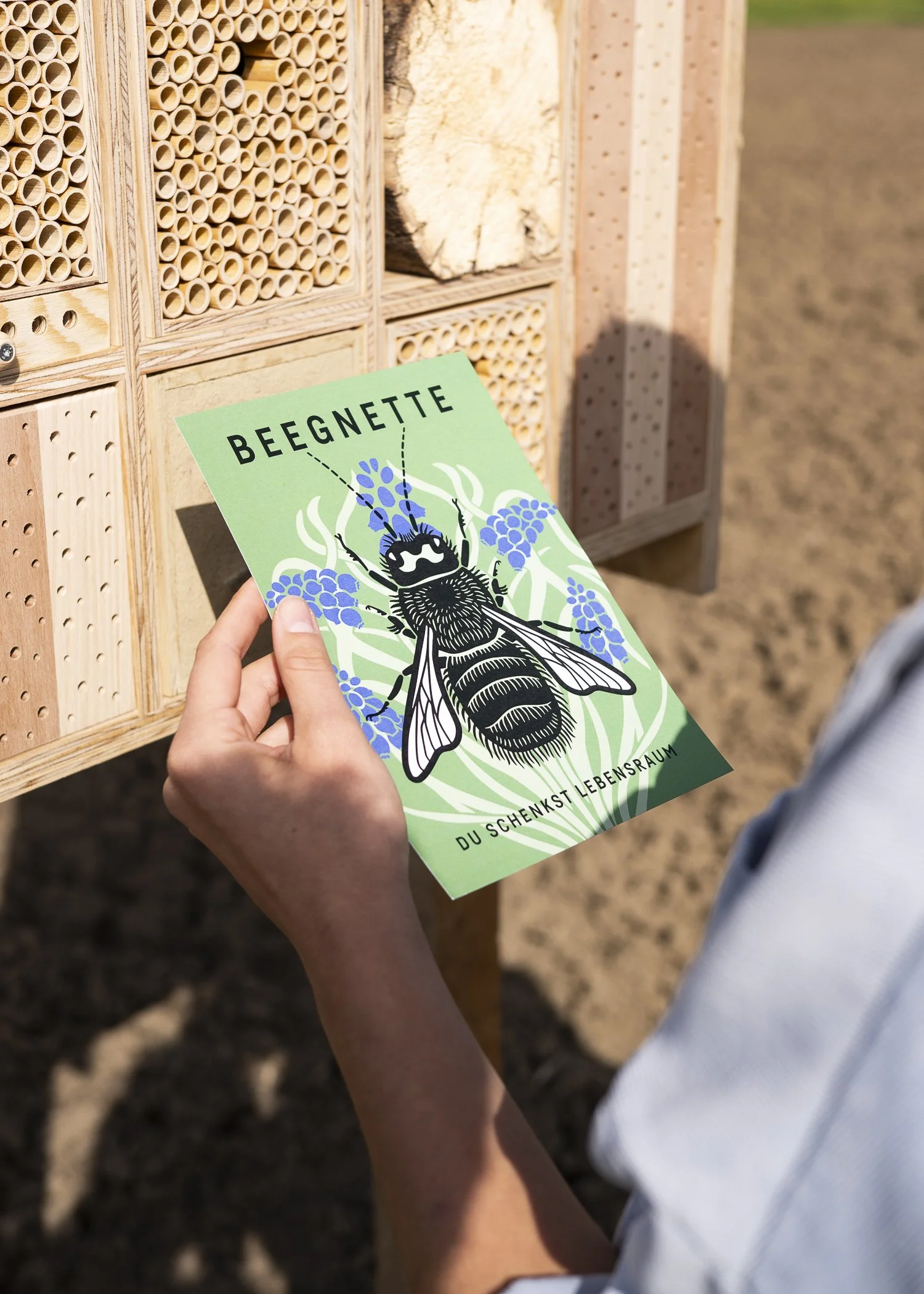 BEEGNETTE

DU SCHENKST LEBENSRAUM