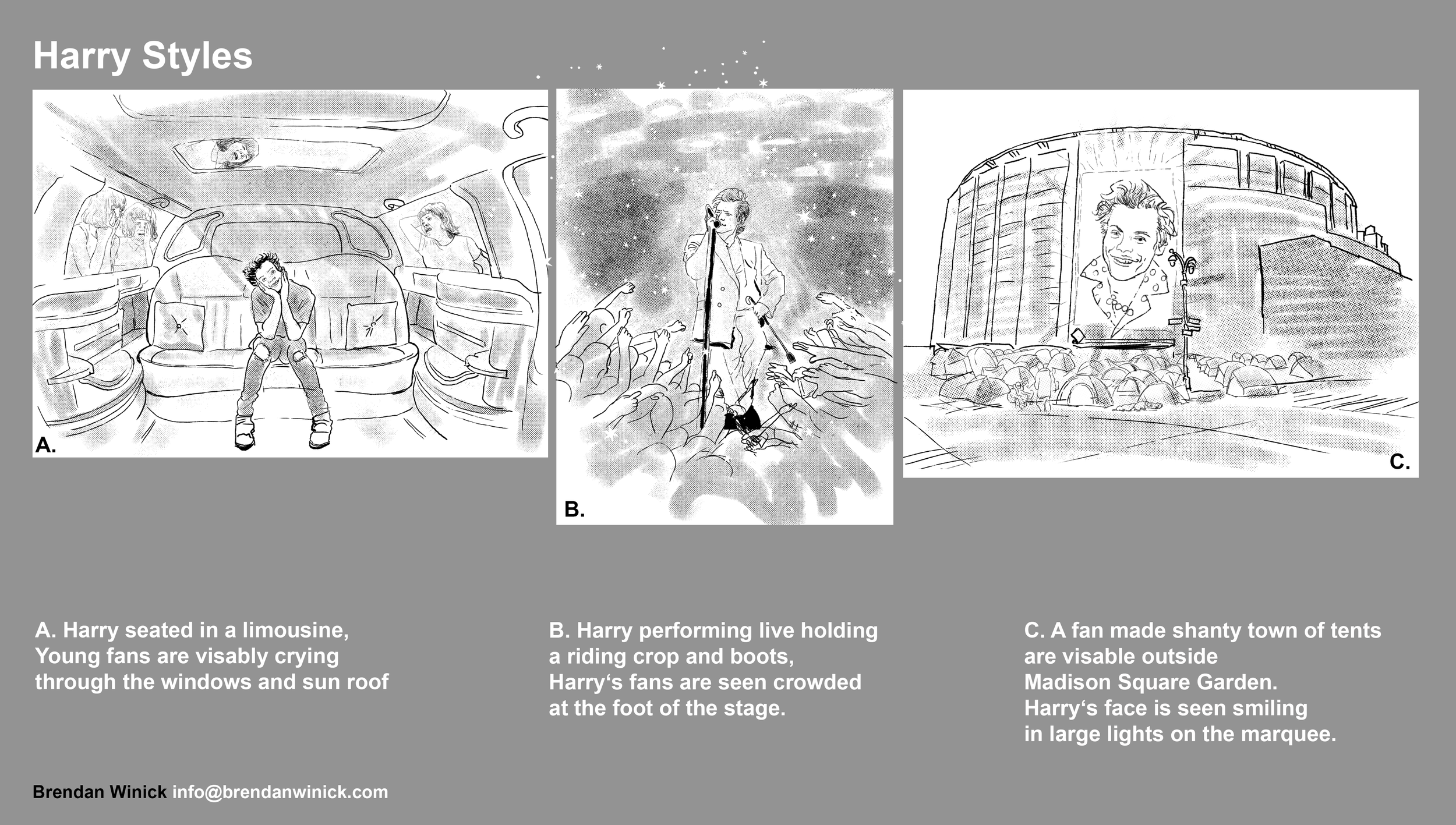 Harry Styles

A.

B.

C.

A. Harry seated in a limousine, Young fans are visably crying through the windows and sun roof

B. Harry performing live holding a riding crop and boots, Harry‘s fans are seen crowded at the foot of the stage.

C. A fan made shanty town of tents are visable outside Madison Square Garden. Harry‘s face is seen smiling in large lights on the marquee.

Brendan Winick info@brendanwinick.com