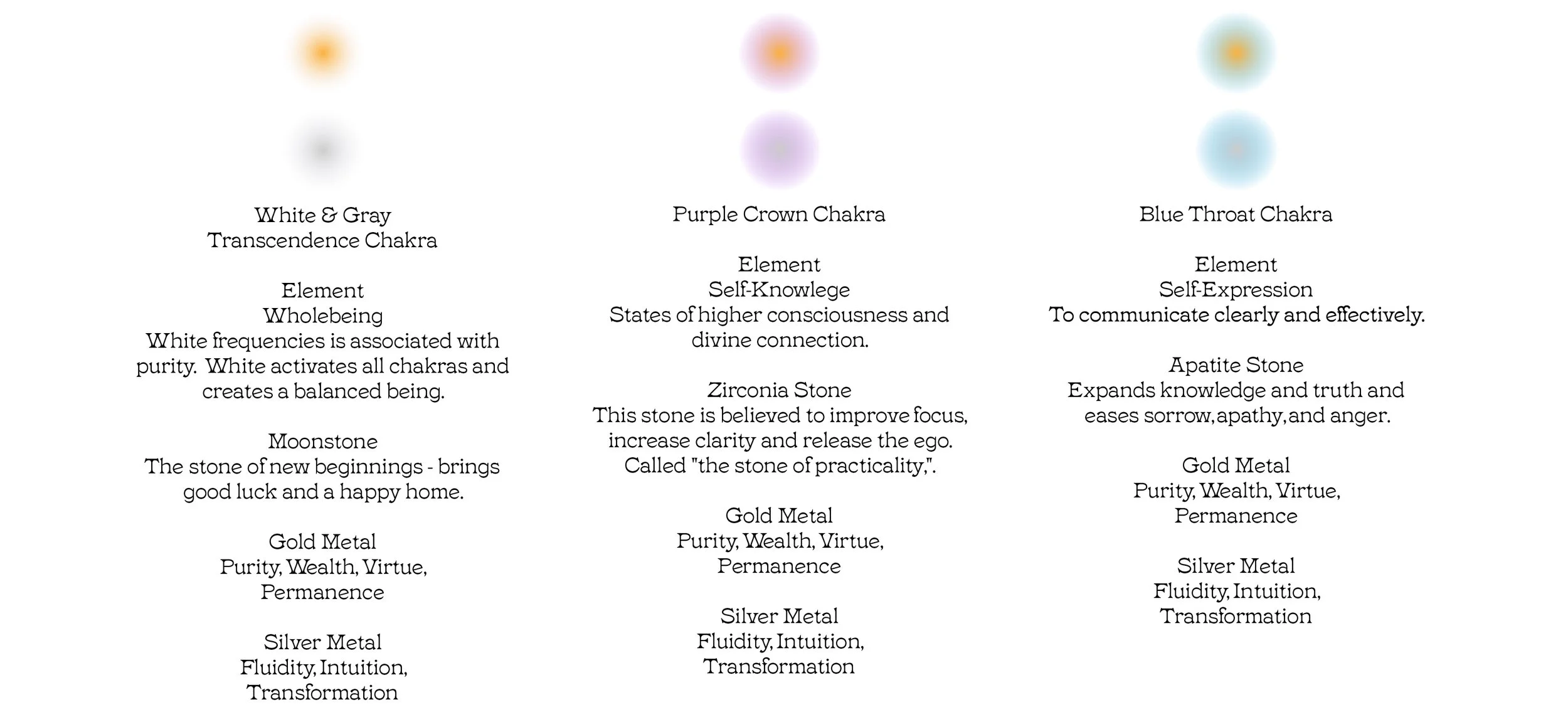 White & Gray
Transcendence Chakra

Element
Wholebeing
White frequencies is associated with purity. White activates all chakras and creates a balanced being.

Moonstone
The stone of new beginnings - brings good luck and a happy home.

Gold Metal
Purity, Wealth, Virtue,
Permanence

Silver Metal
Fluidity, Intuition,
Transformation

Purple Crown Chakra

Element
Self-Knowlege
States of higher consciousness and divine connection.

Zirconia Stone
This stone is believed to improve focus, increase clarity and release the ego. Called "the stone of practicality,".

Gold Metal
Purity, Wealth, Virtue,
Permanence

Silver Metal
Fluidity, Intuition,
Transformation

Blue Throat Chakra

Element
Self-Expression
To communicate clearly and effectively.

Apatite Stone
Expands knowledge and truth and eases sorrow, apathy, and anger.

Gold Metal
Purity, Wealth, Virtue,
Permanence

Silver Metal
Fluidity, Intuition,
Transformation