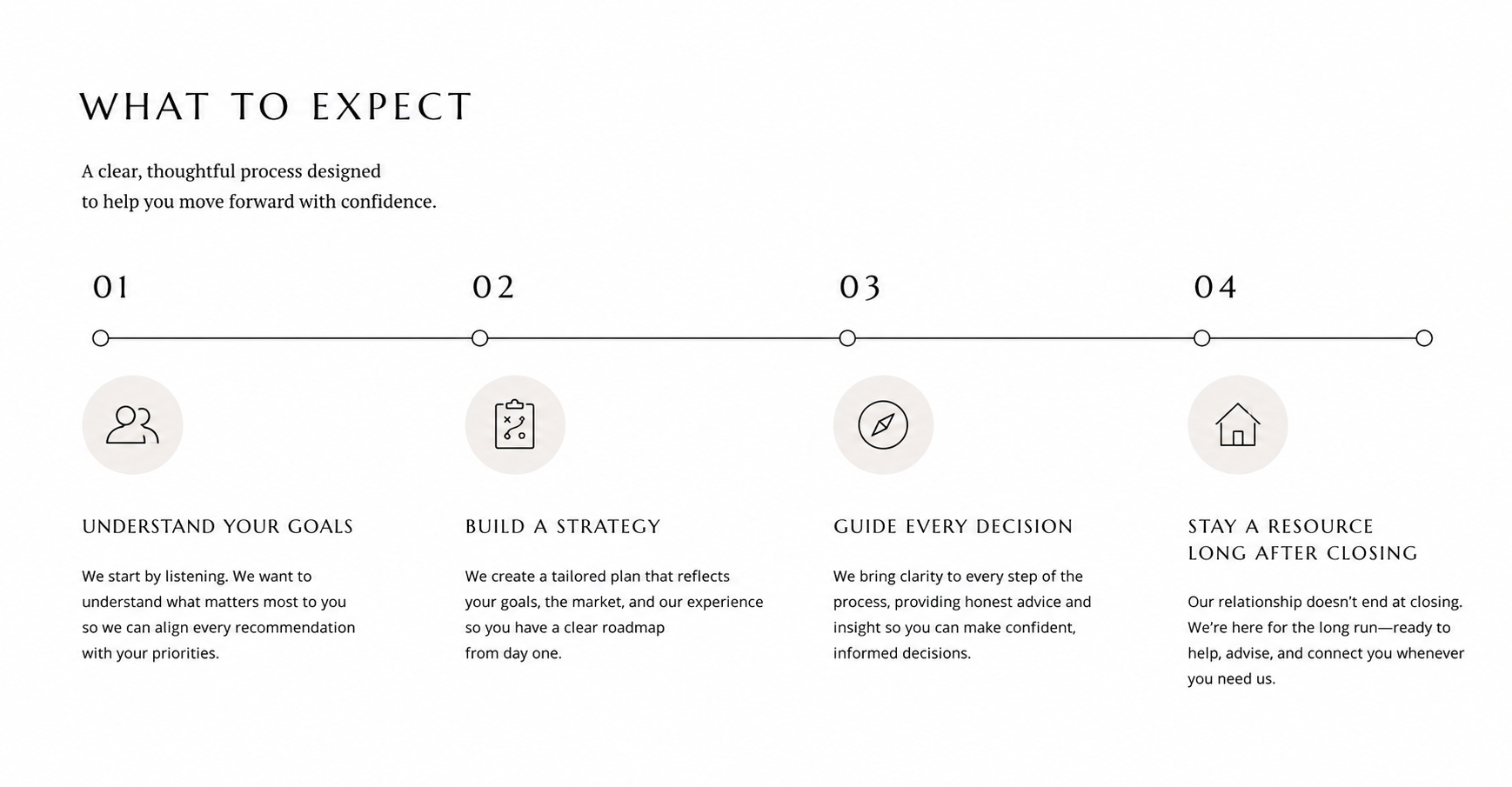 WHAT TO EXPECT

A clear, thoughtful process designed to help you move forward with confidence.

01

UNDERSTAND YOUR GOALS

We start by listening. We want to understand what matters most to you so we can align every recommendation with your priorities.

02

BUILD A STRATEGY

We create a tailored plan that reflects your goals, the market, and our experience so you have a clear roadmap from day one.

03

GUIDE EVERY DECISION

We bring clarity to every step of the process, providing honest advice and insight so you can make confident, informed decisions.

04

STAY A RESOURCE LONG AFTER CLOSING

Our relationship doesn't end at closing. We're here for the long run—ready to help, advise, and connect you whenever you need us.