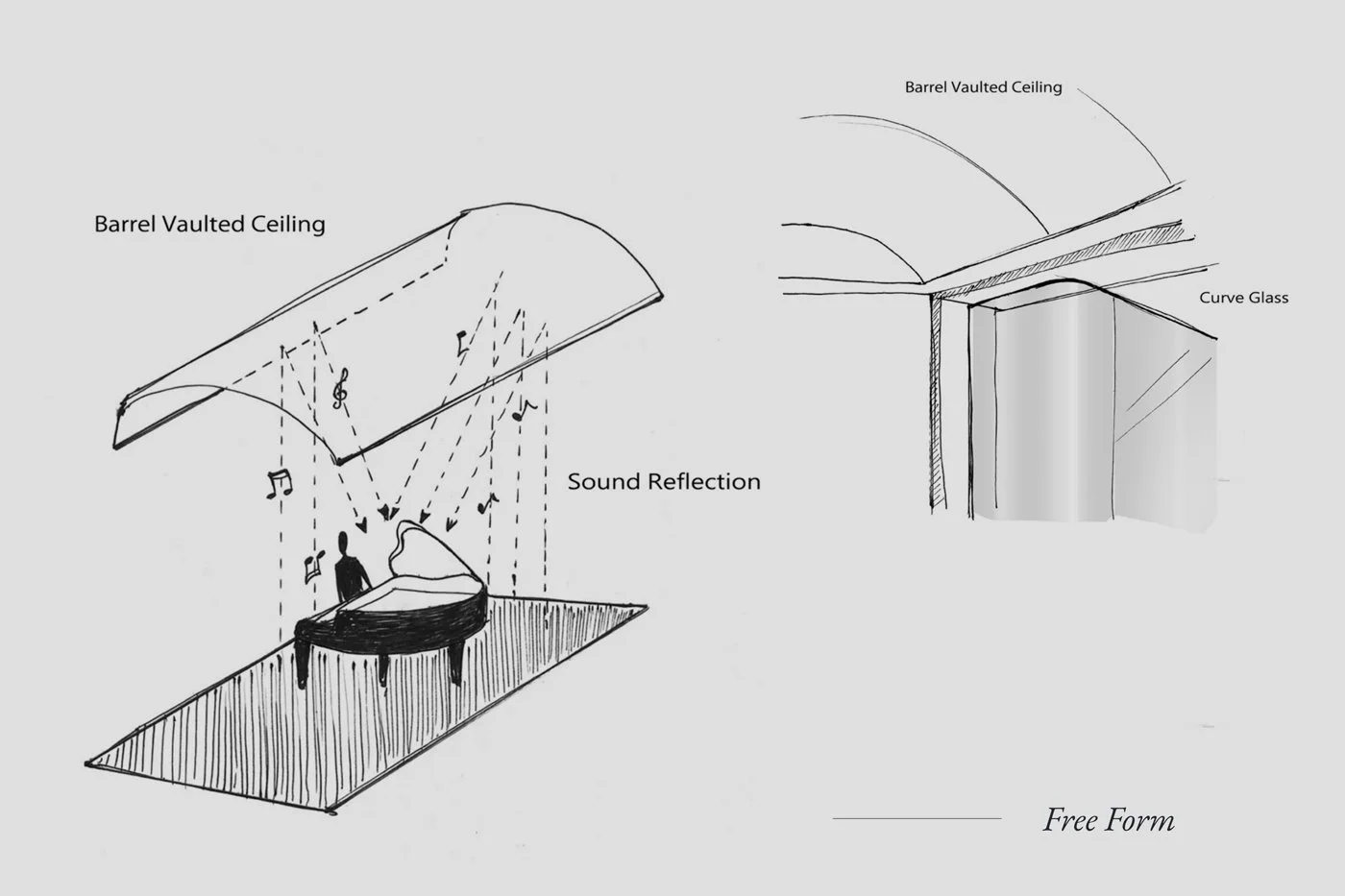 Barrel Vaulted Ceiling

Sound Reflection

Barrel Vaulted Ceiling

Curve Glass

Free Form