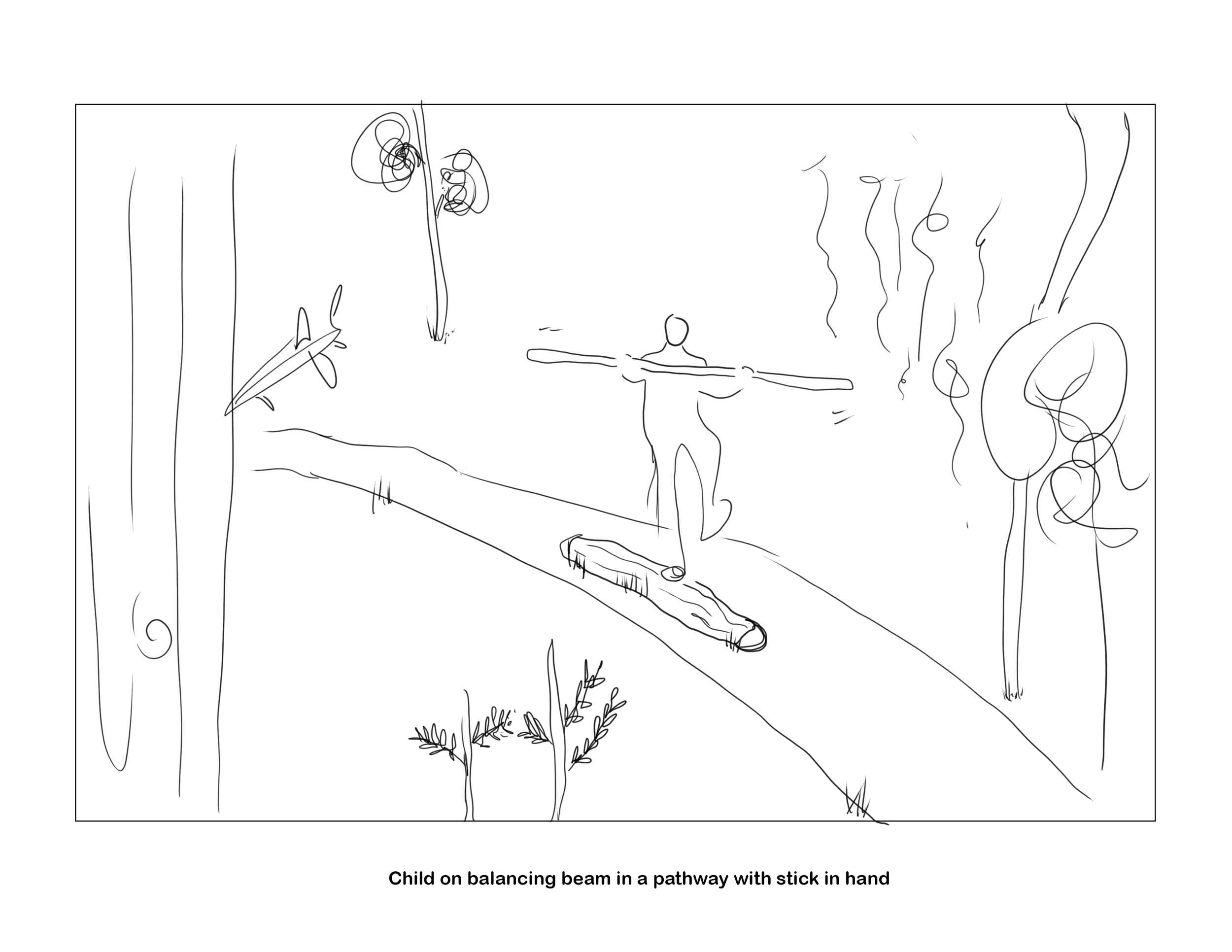 Child on balancing beam in a pathway with stick in hand