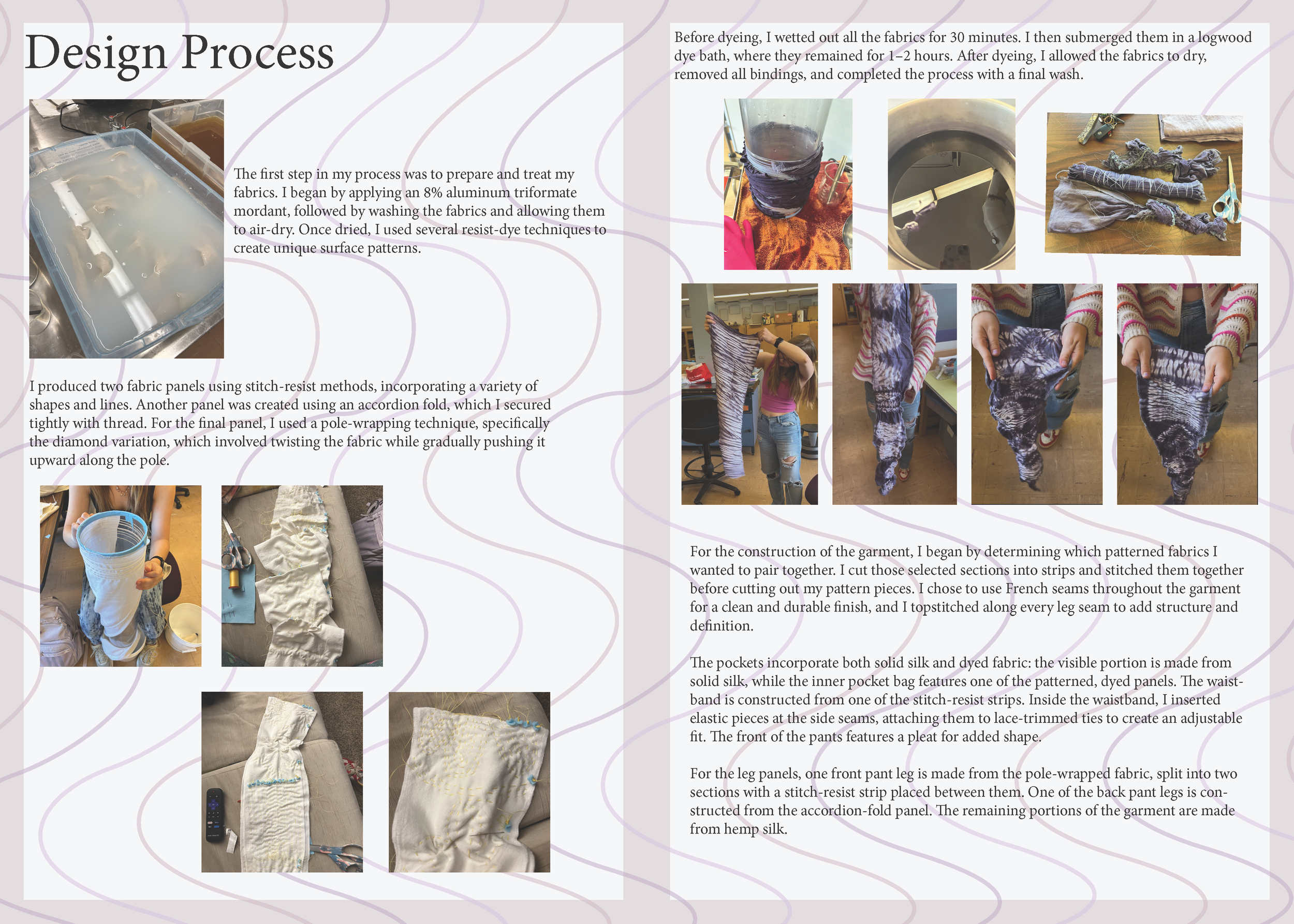 Design Process

The first step in my process was to prepare and treat my fabrics. I began by applying an 8% aluminum triformate mordant, followed by washing the fabrics and allowing them to air-dry. Once dried, I used several resist-dye techniques to create unique surface patterns.

I produced two fabric panels using stitch-resist methods, incorporating a variety of shapes and lines. Another panel was created using an accordion fold, which I secured tightly with thread. For the final panel, I used a pole-wrapping technique, specifically the diamond variation, which involved twisting the fabric while gradually pushing it upward along the pole.

Before dyeing, I wetted out all the fabrics for 30 minutes. I then submerged them in a logwood dye bath, where they remained for 1–2 hours. After dyeing, I allowed the fabrics to dry, removed all bindings, and completed the process with a final wash.

For the construction of the garment, I began by determining which patterned fabrics I wanted to pair together. I cut those selected sections into strips and stitched them together before cutting out my pattern pieces. I chose to use French seams throughout the garment for a clean and durable finish, and I topstitched along every leg seam to add structure and definition.

The pockets incorporate both solid silk and dyed fabric: the visible portion is made from solid silk, while the inner pocket bag features one of the patterned, dyed panels. The waistband is constructed from one of the stitch-resist strips. Inside the waistband, I inserted elastic pieces at the side seams, attaching them to lace-trimmed ties to create an adjustable fit. The front of the pants features a pleat for added shape.

For the leg panels, one front pant leg is made from the pole-wrapped fabric, split into two sections with a stitch-resist strip placed between them. One of the back pant legs is constructed from the accordion-fold panel. The remaining portions of the garment are made from hemp silk.