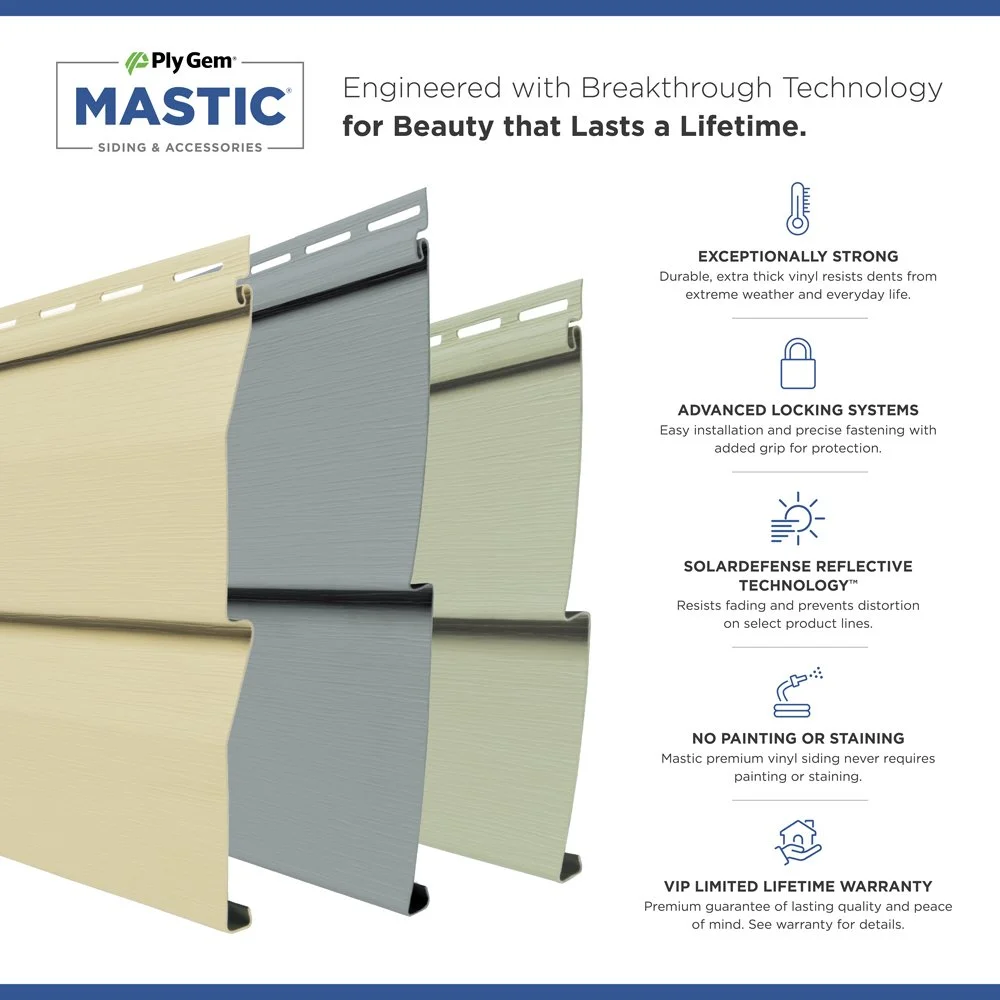 Ply Gem®
MASTIC®
SIDING & ACCESSORIES

Engineered with Breakthrough Technology
for Beauty that Lasts a Lifetime.

EXCEPTIONALLY STRONG
Durable, extra thick vinyl resists dents from extreme weather and everyday life.

ADVANCED LOCKING SYSTEMS
Easy installation and precise fastening with added grip for protection.

SOLARDEFENSE REFLECTIVE TECHNOLOGY™
Resists fading and prevents distortion on select product lines.

NO PAINTING OR STAINING
Mastic premium vinyl siding never requires painting or staining.

VIP LIMITED LIFETIME WARRANTY
Premium guarantee of lasting quality and peace of mind. See warranty for details.