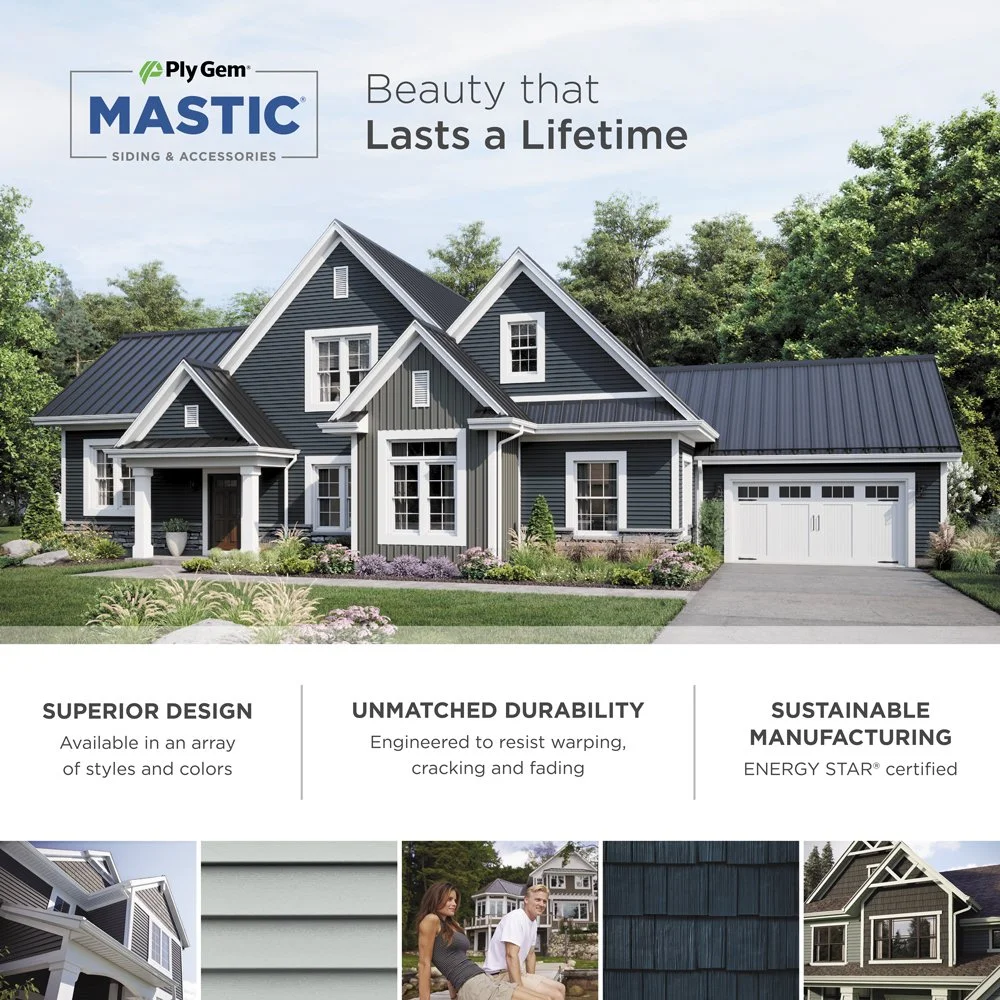 Ply Gem®
MASTIC®
SIDING & ACCESSORIES

Beauty that
Lasts a Lifetime

SUPERIOR DESIGN
Available in an array of styles and colors

UNMATCHED DURABILITY
Engineered to resist warping, cracking and fading

SUSTAINABLE MANUFACTURING
ENERGY STAR® certified