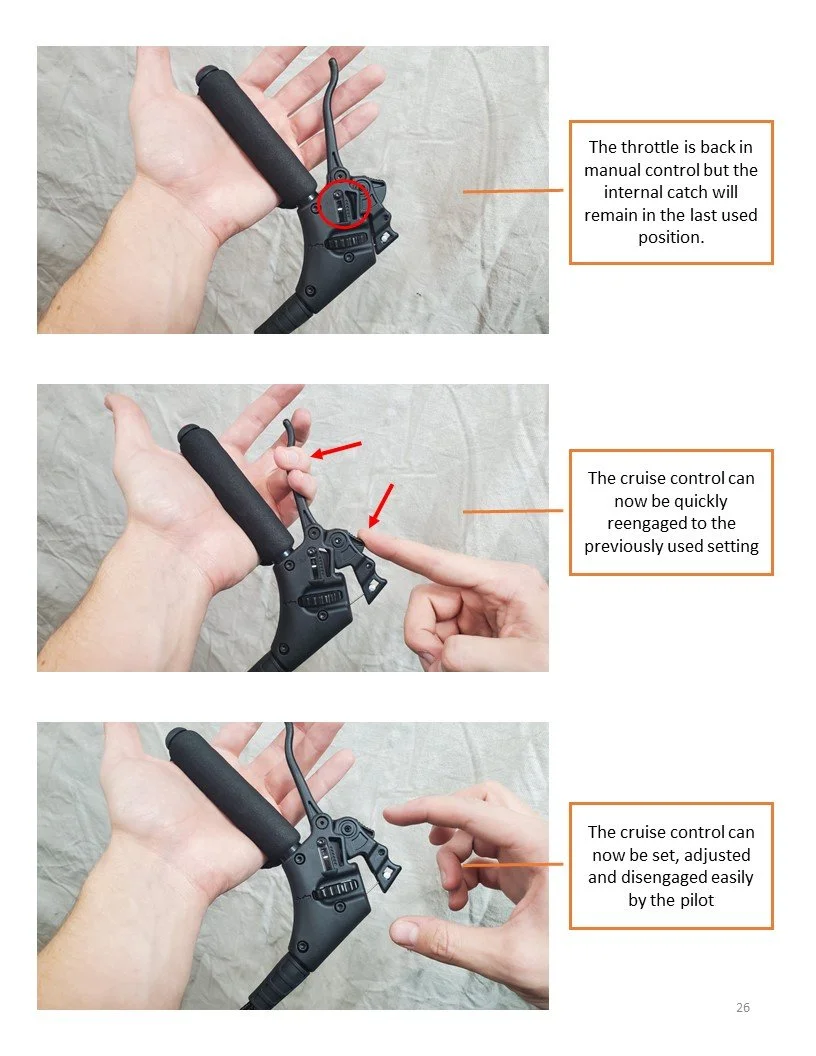 The throttle is back in manual control but the internal catch will remain in the last used position.

The cruise control can now be quickly reengaged to the previously used setting

The cruise control can now be set, adjusted and disengaged easily by the pilot

26