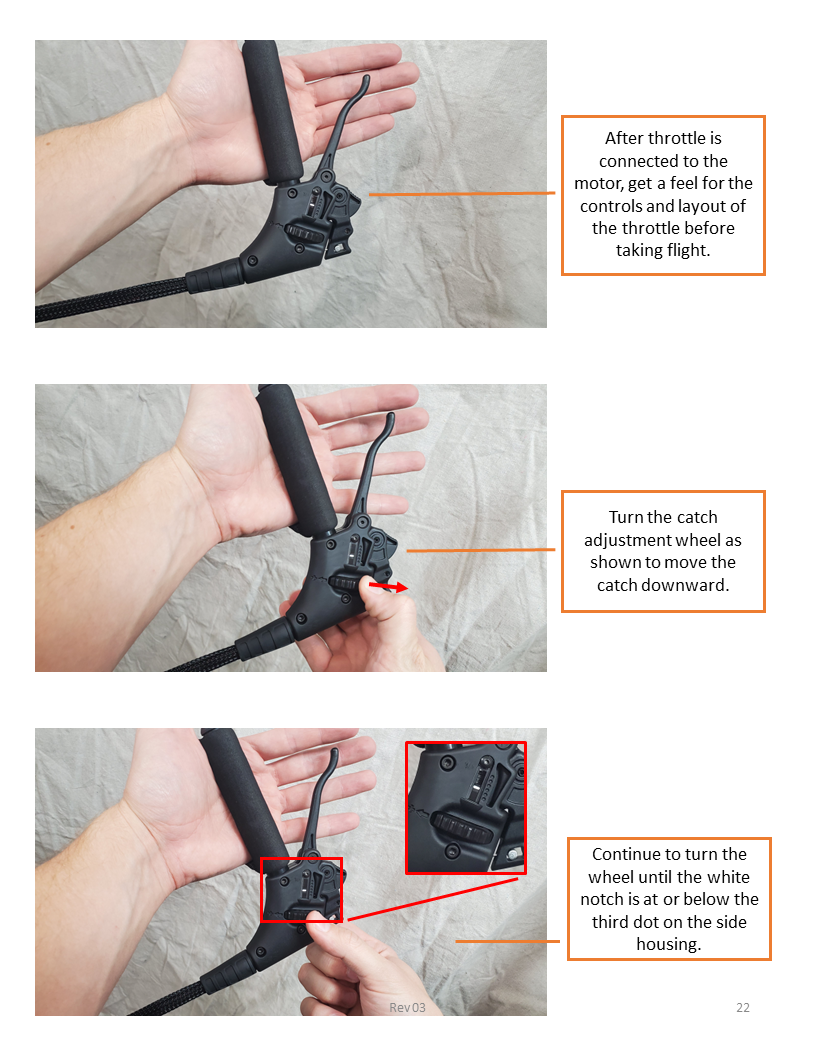 After throttle is connected to the motor, get a feel for the controls and layout of the throttle before taking flight.

Turn the catch adjustment wheel as shown to move the catch downward.

Continue to turn the wheel until the white notch is at or below the third dot on the side housing.

Rev 03

22