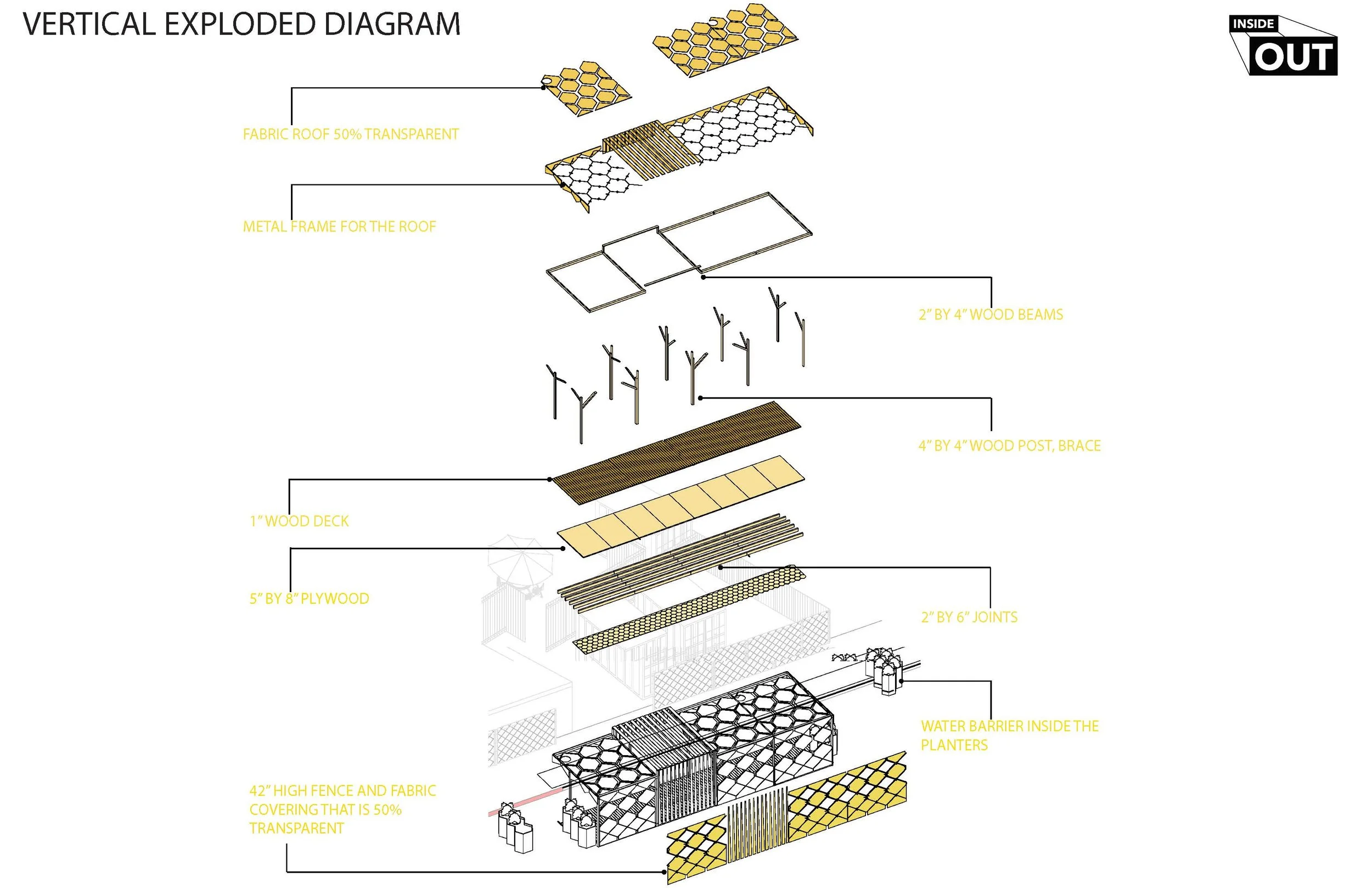 VERTICAL EXPLODED DIAGRAM

INSIDE OUT

FABRIC ROOF 50% TRANSPARENT

METAL FRAME FOR THE ROOF

2" BY 4" WOOD BEAMS

4" BY 4" WOOD POST, BRACE

1" WOOD DECK

5" BY 8" PLYWOOD

2" BY 6" JOINTS

WATER BARRIER INSIDE THE PLANTERS

42" HIGH FENCE AND FABRIC COVERING THAT IS 50% TRANSPARENT