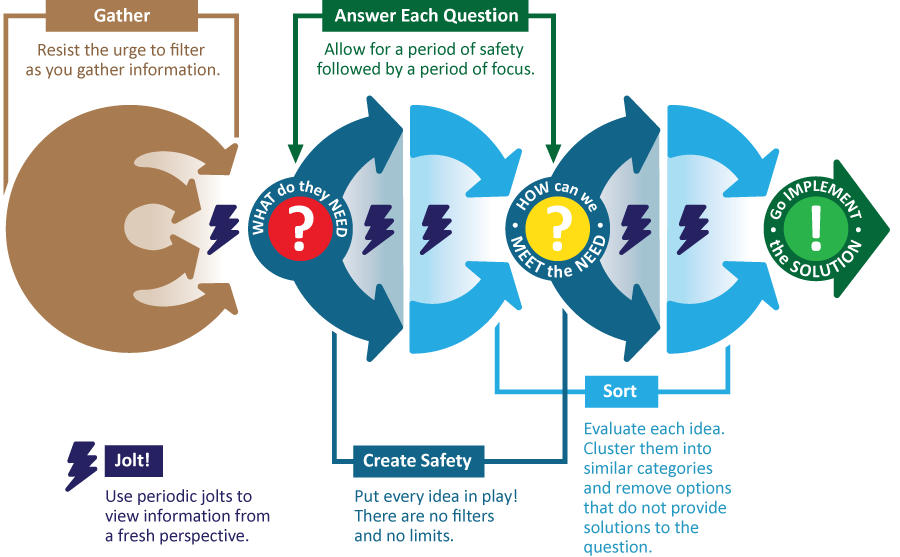 Gather

Resist the urge to filter as you gather information.

Answer Each Question

Allow for a period of safety followed by a period of focus.

WHAT do they NEED

?

HOW can we MEET the NEED

?

Go IMPLEMENT the SOLUTION

!

Sort

Evaluate each idea. Cluster them into similar categories and remove options that do not provide solutions to the question.

Create Safety

Put every idea in play! There are no filters and no limits.

Jolt!

Use periodic jolts to view information from a fresh perspective.