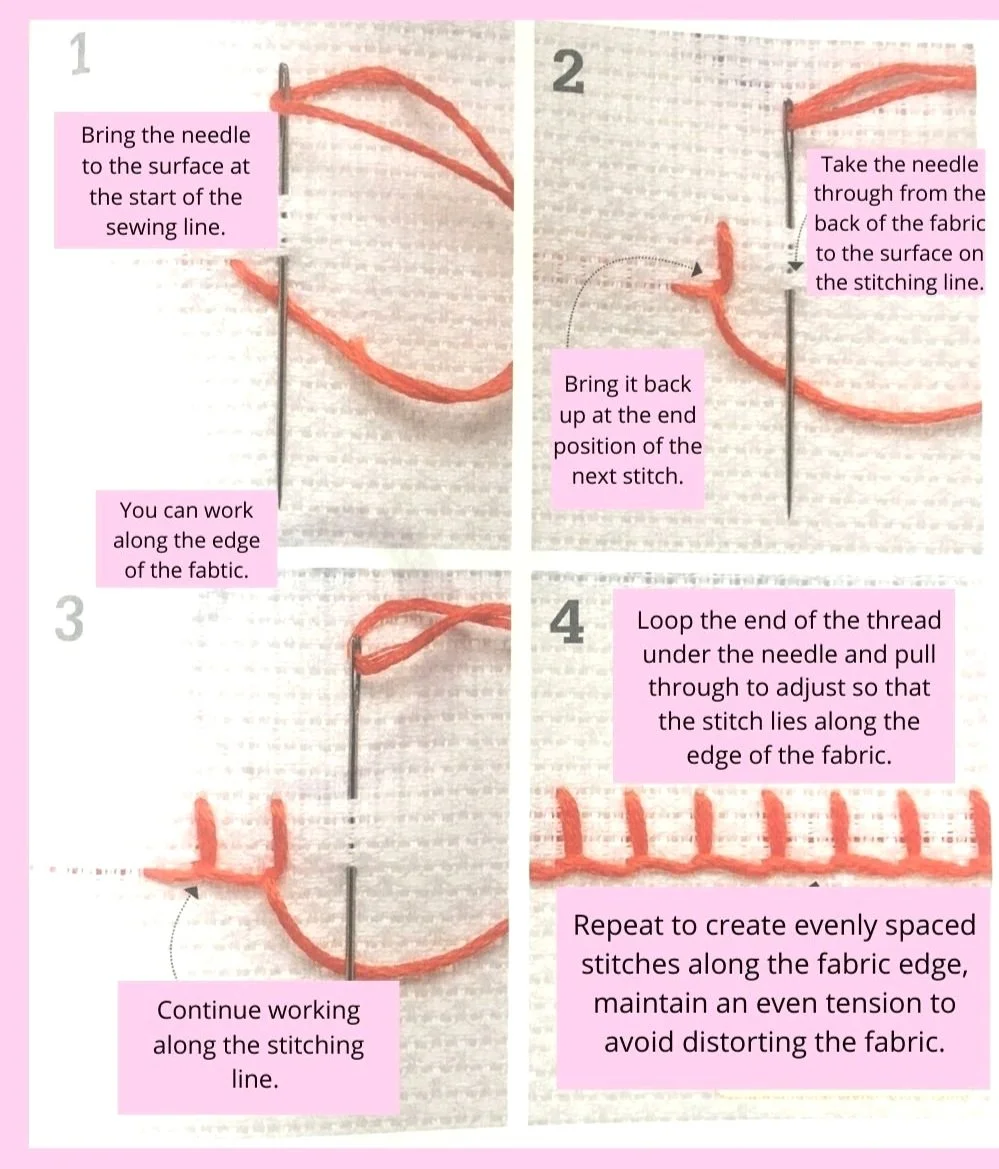 1

Bring the needle to the surface at the start of the sewing line.

You can work along the edge of the fabtic.

2

Take the needle through from the back of the fabric to the surface on the stitching line.

Bring it back up at the end position of the next stitch.

3

Continue working along the stitching line.

4

Loop the end of the thread under the needle and pull through to adjust so that the stitch lies along the edge of the fabric.

Repeat to create evenly spaced stitches along the fabric edge, maintain an even tension to avoid distorting the fabric.