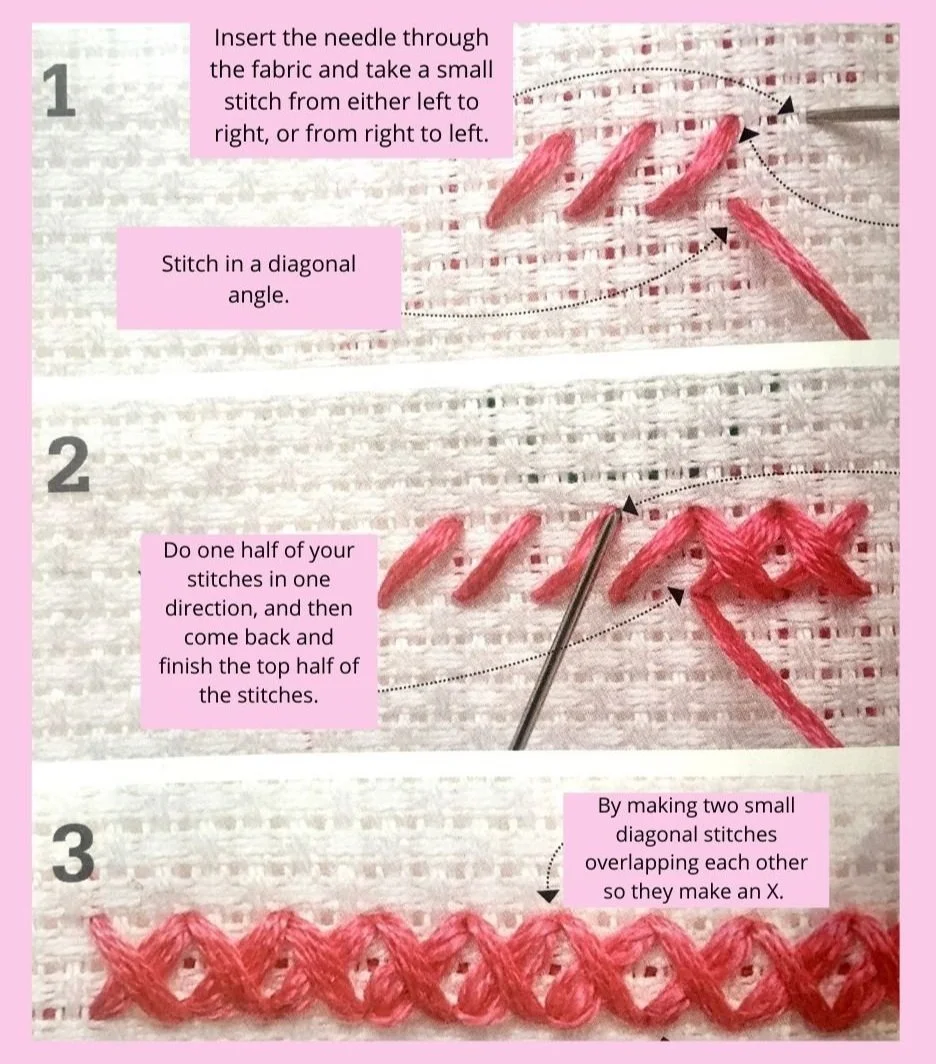 1

Insert the needle through the fabric and take a small stitch from either left to right, or from right to left.

Stitch in a diagonal angle.

2

Do one half of your stitches in one direction, and then come back and finish the top half of the stitches.

3

By making two small diagonal stitches overlapping each other so they make an X.