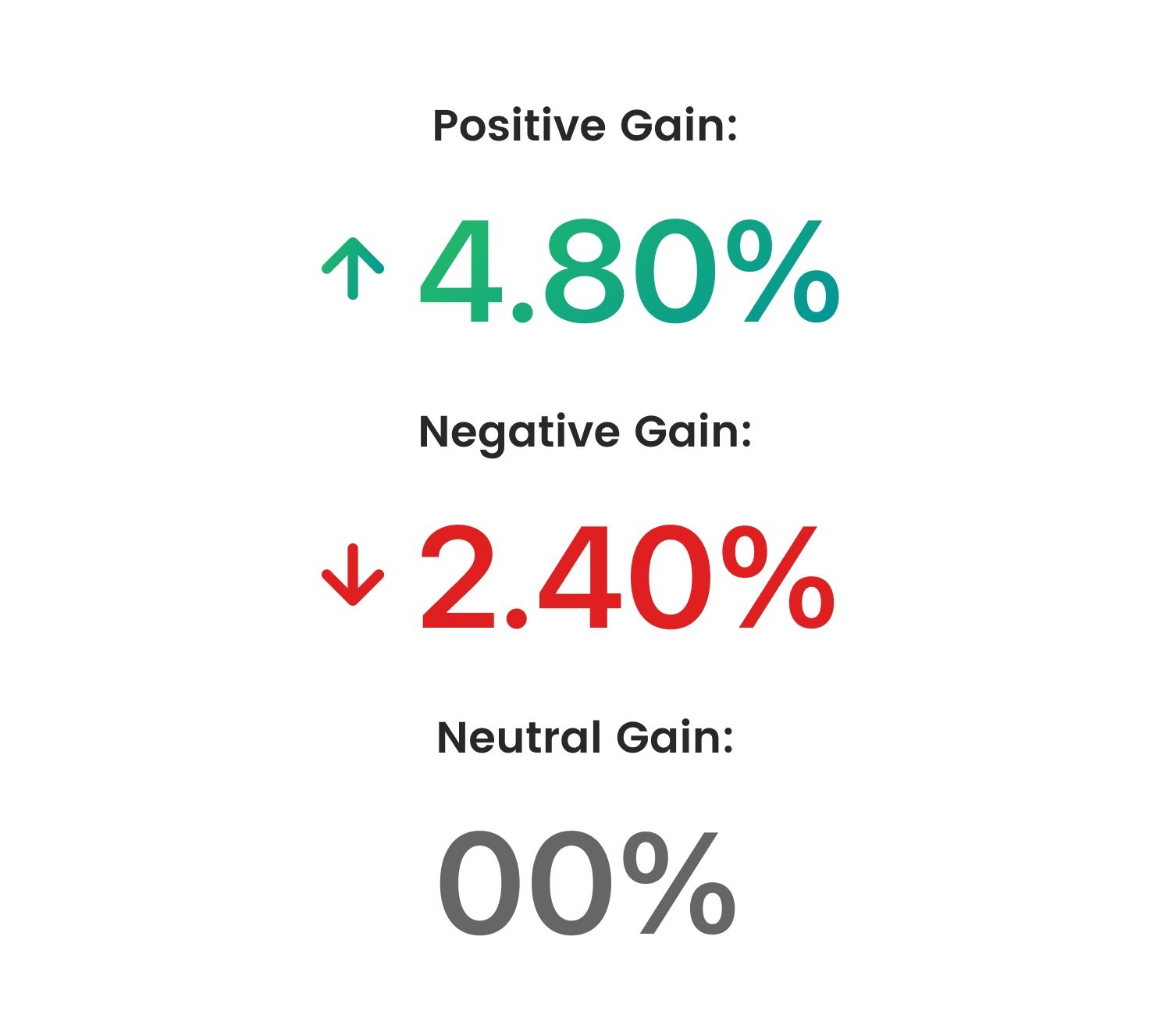 Positive Gain:

↑ 4.80%

Negative Gain:

↓ 2.40%

Neutral Gain:

00%