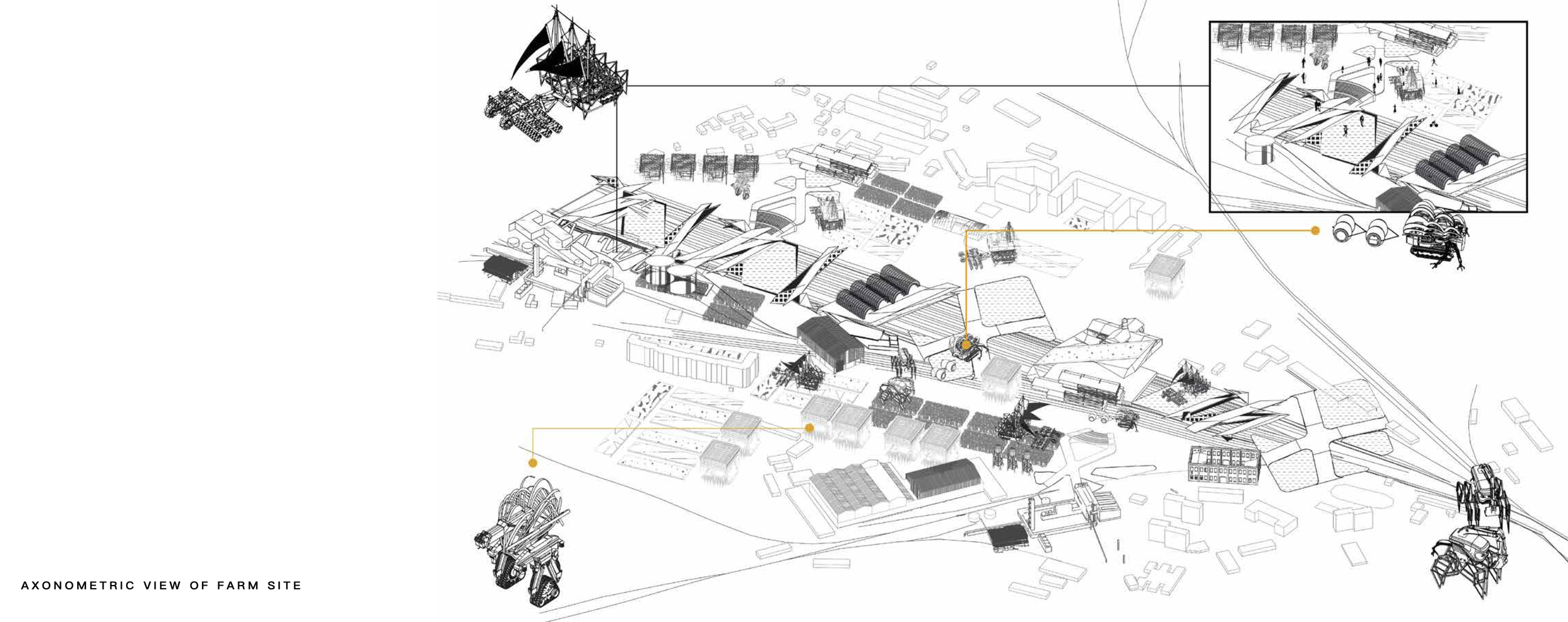 AXONOMETRIC VIEW OF FARM SITE