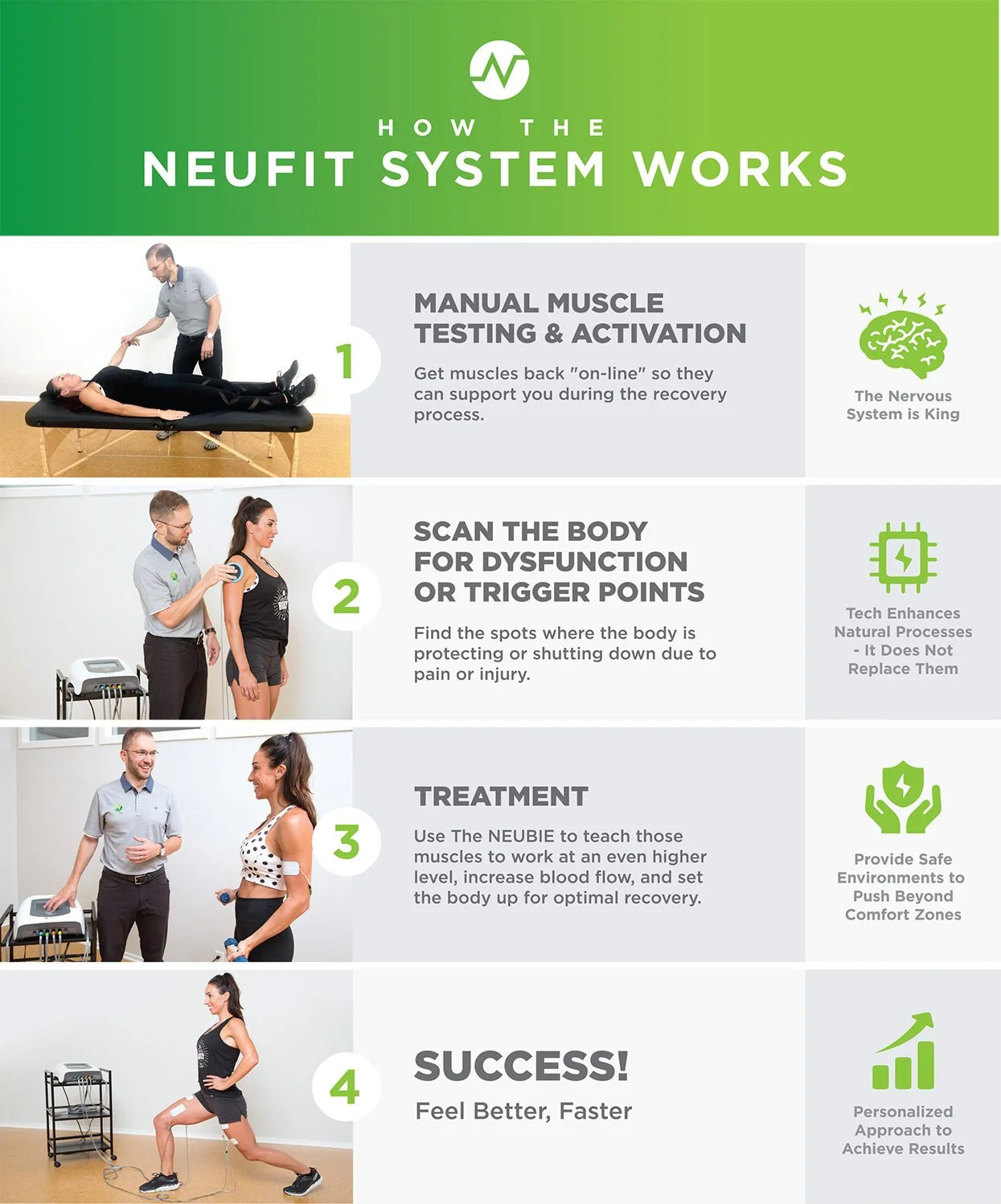 HOW THE
NEUFIT SYSTEM WORKS

1

MANUAL MUSCLE TESTING & ACTIVATION

Get muscles back "on-line" so they can support you during the recovery process.

The Nervous System is King

2

SCAN THE BODY FOR DYSFUNCTION OR TRIGGER POINTS

Find the spots where the body is protecting or shutting down due to pain or injury.

Tech Enhances Natural Processes - It Does Not Replace Them

3

TREATMENT

Use The NEUBIE to teach those muscles to work at an even higher level, increase blood flow, and set the body up for optimal recovery.

Provide Safe Environments to Push Beyond Comfort Zones

4

SUCCESS!

Feel Better, Faster

Personalized Approach to Achieve Results