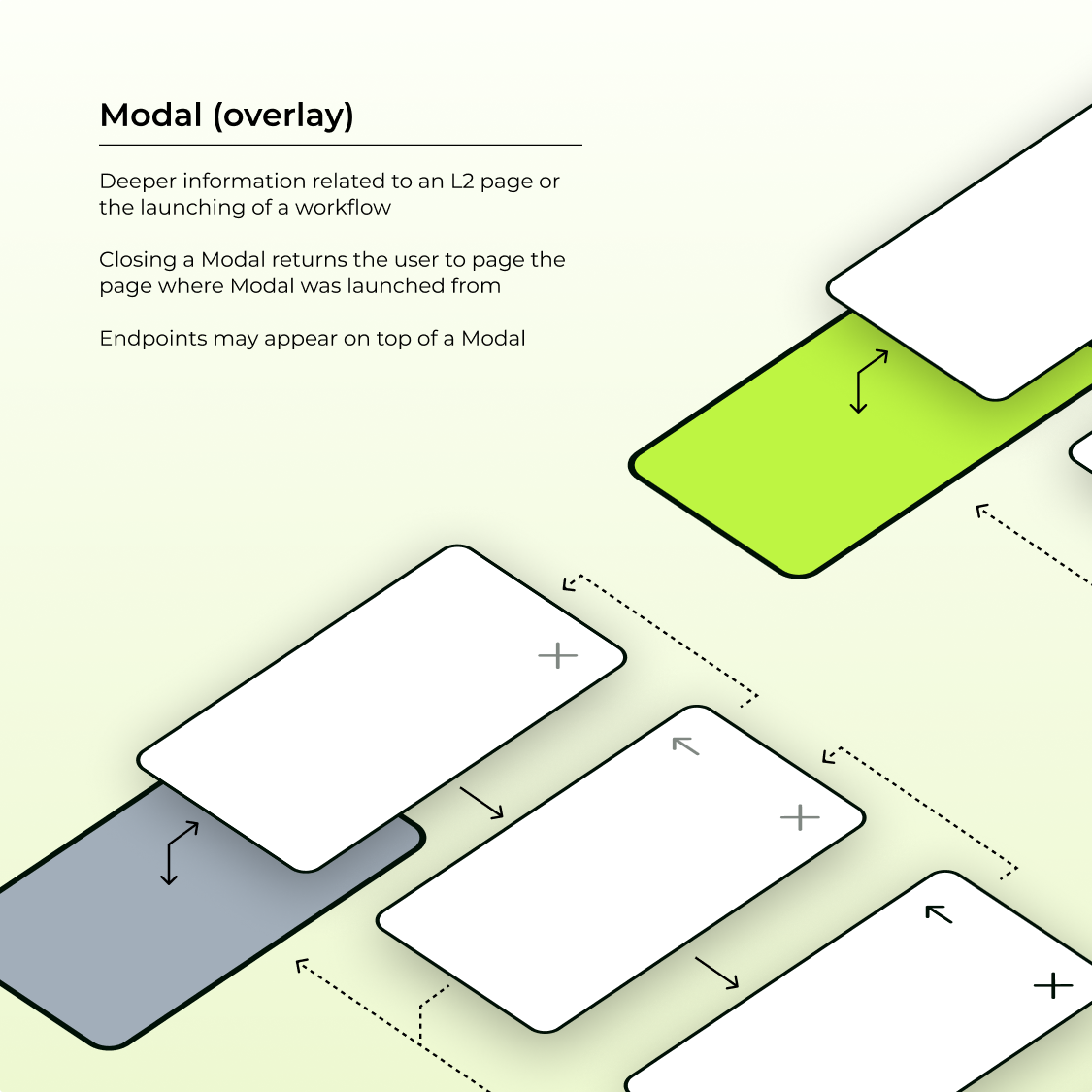 Modal (overlay)

Deeper information related to an L2 page or the launching of a workflow

Closing a Modal returns the user to page the page where Modal was launched from

Endpoints may appear on top of a Modal