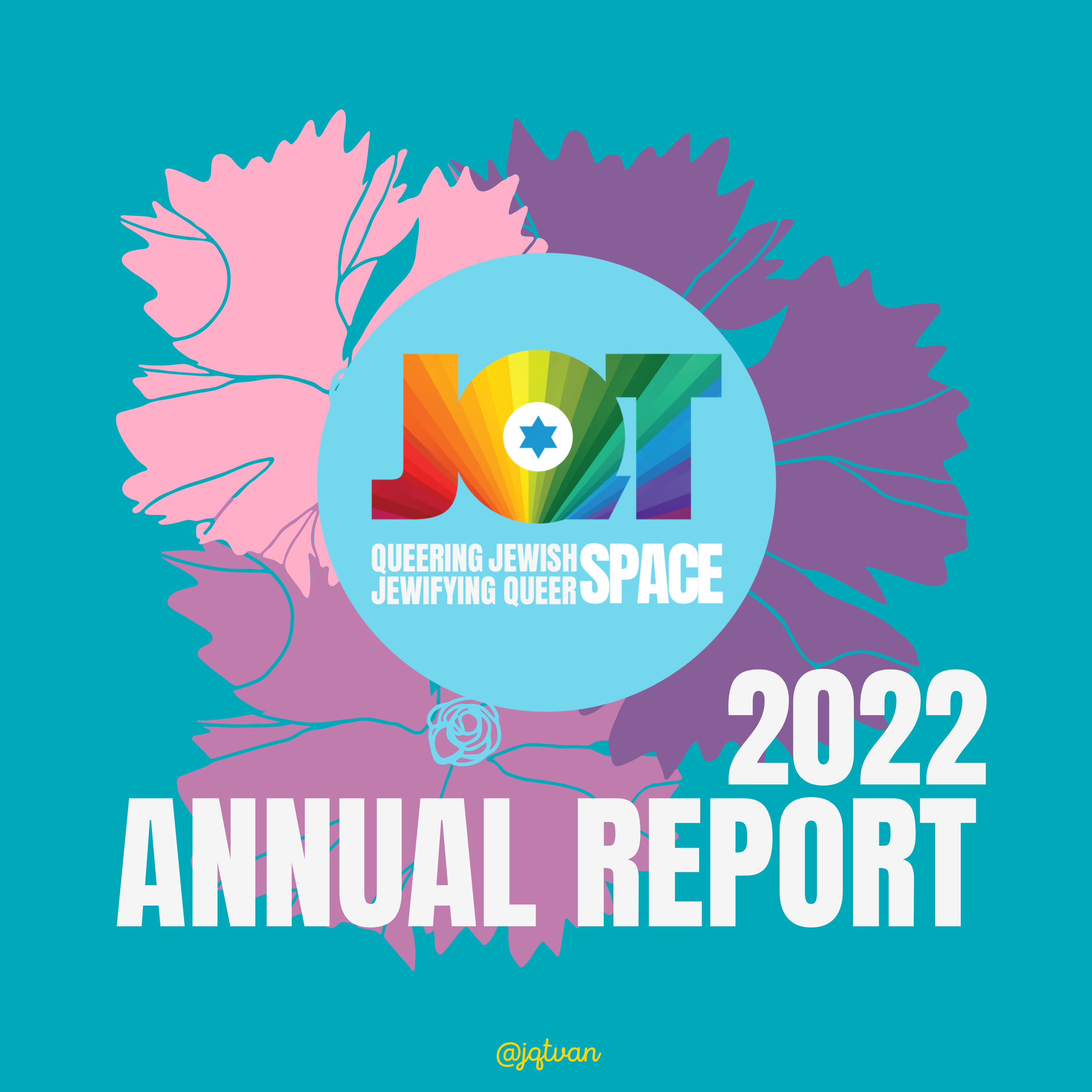 JQT

QUEERING JEWISH
JEWIFYING QUEER
SPACE

2022
ANNUAL REPORT

@jqtvan