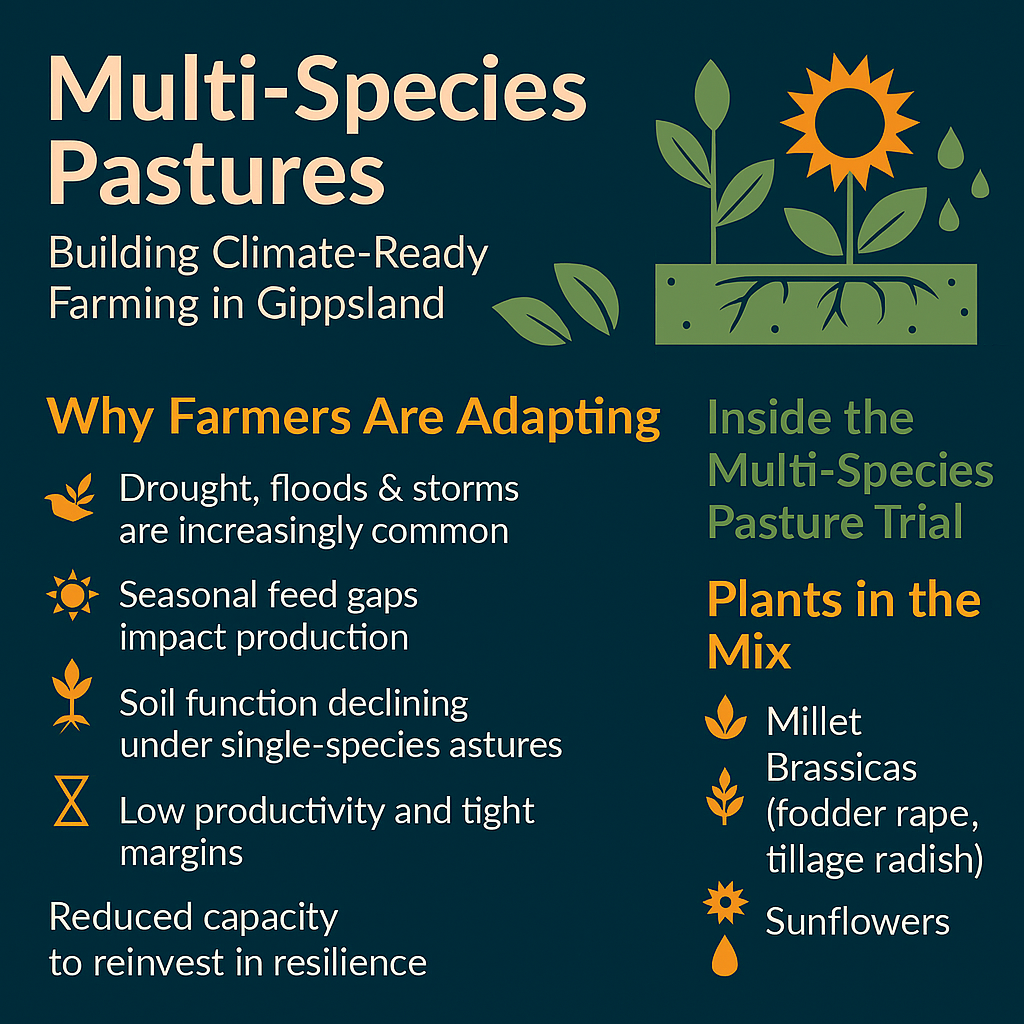 Multi-Species Pastures

Building Climate-Ready Farming in Gippsland

Why Farmers Are Adapting

Drought, floods & storms are increasingly common

Seasonal feed gaps impact production

Soil function declining under single-species astures

Low productivity and tight margins

Reduced capacity to reinvest in resilience

Inside the Multi-Species Pasture Trial

Plants in the Mix

Millet

Brassicas (fodder rape, tillage radish)

Sunflowers